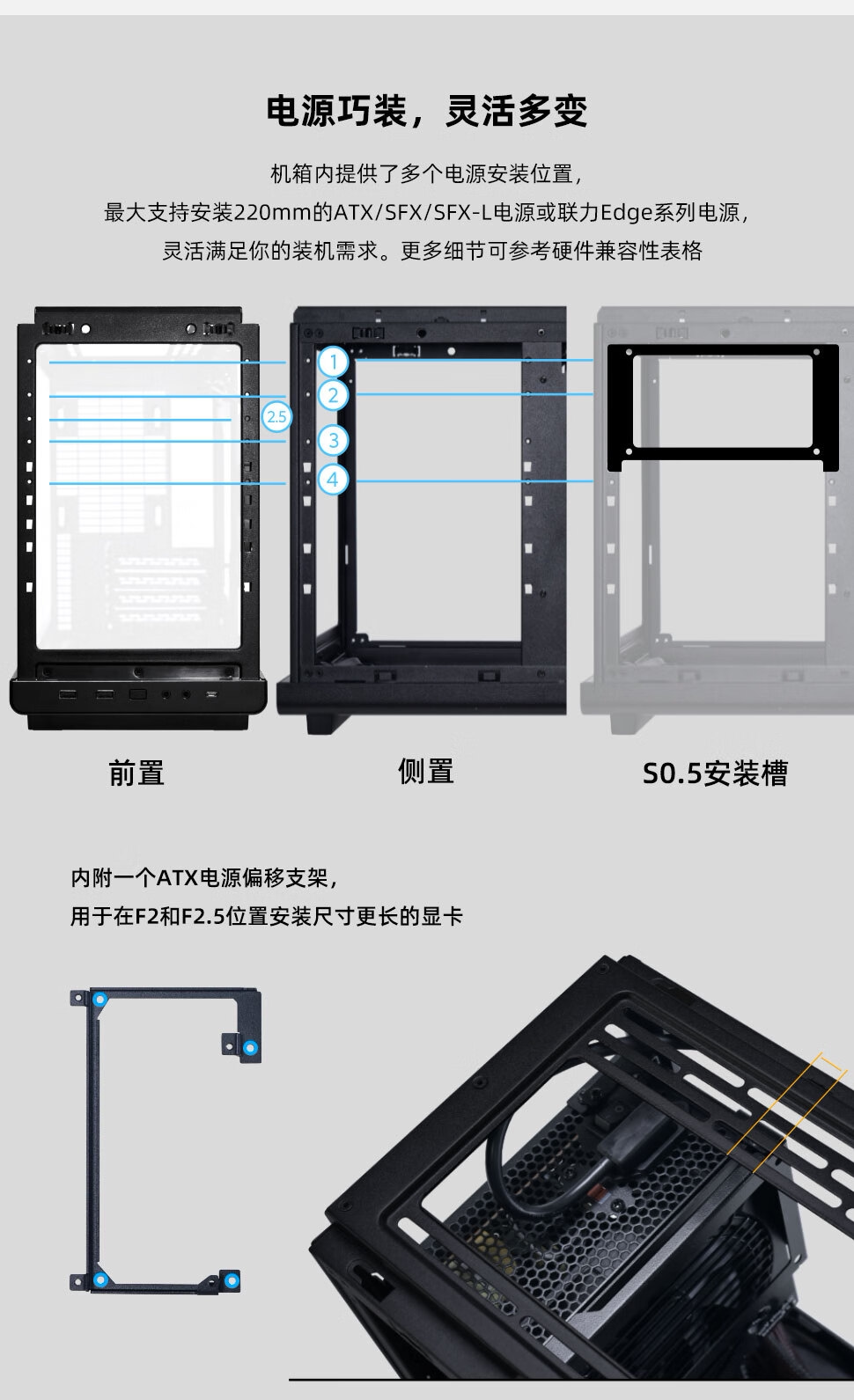 电源巧装，灵活多变

机箱内提供了多个电源安装位置，
最大支持安装220mm的ATX/SFX/SFX-L电源或联力Edge系列电源，
灵活满足你的装机需求。更多细节可参考硬件兼容性表格

1
2
2.5
3
4

前置

侧置

S0.5安装槽

内附一个ATX电源偏移支架，
用于在F2和F2.5位置安装尺寸更长的显卡