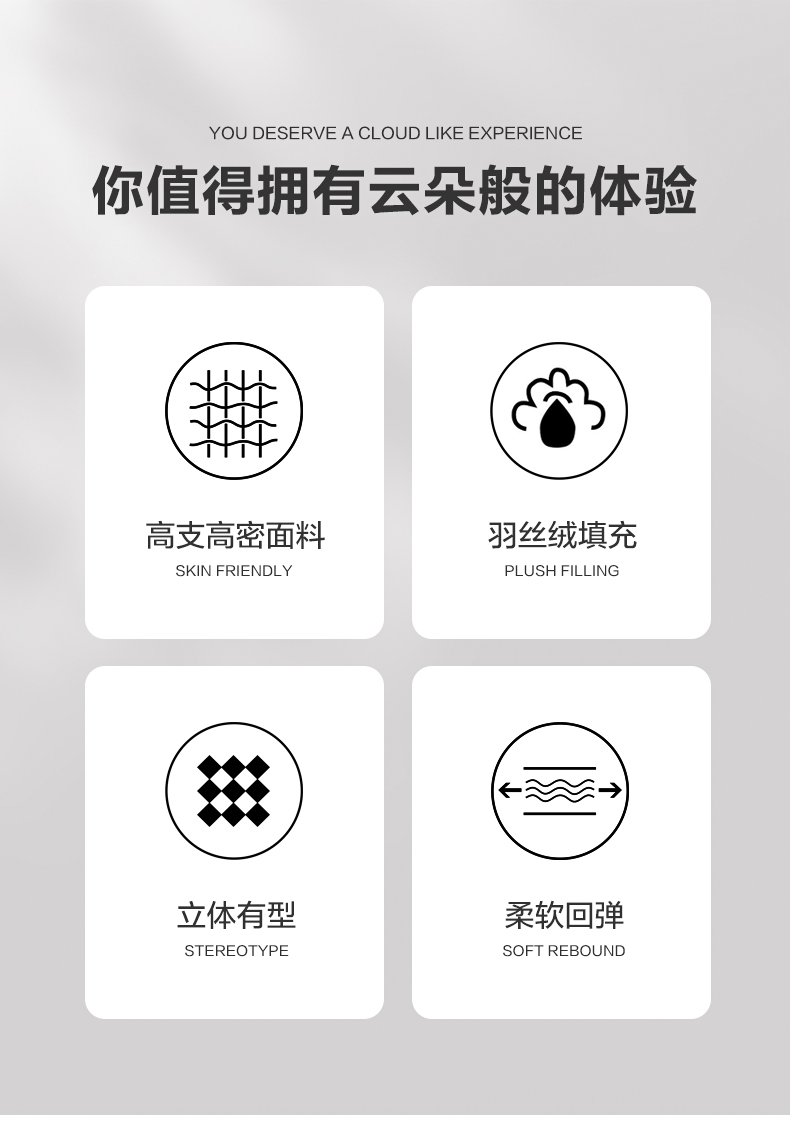 YOU DESERVE A CLOUD LIKE EXPERIENCE

你值得拥有云朵般的体验

高支高密面料
SKIN FRIENDLY

羽丝绒填充
PLUSH FILLING

立体有型
STEREOTYPE

柔软回弹
SOFT REBOUND