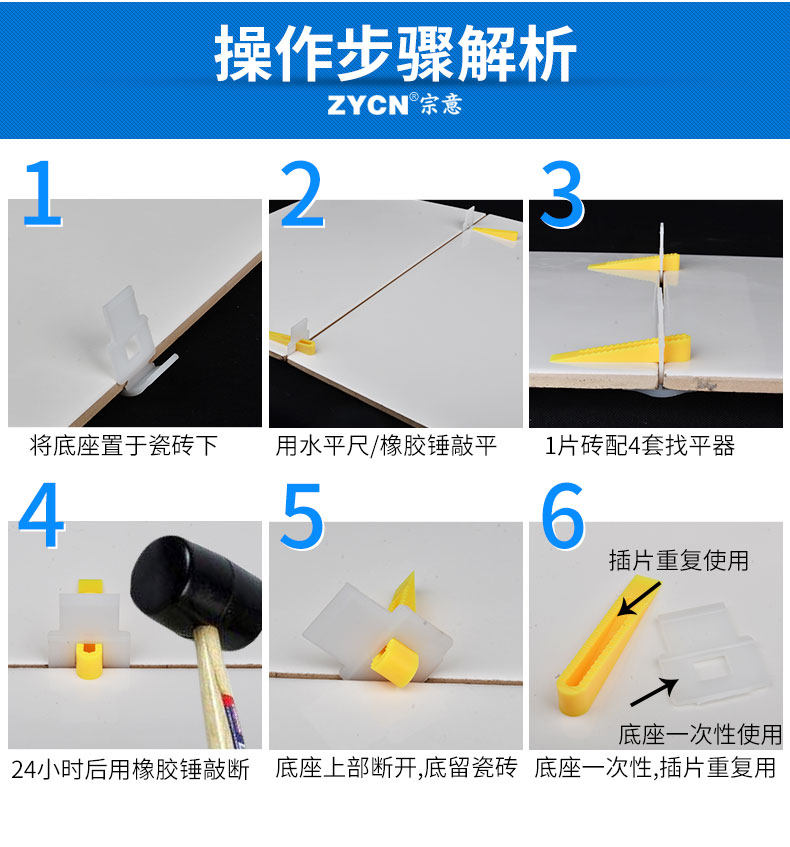 操作步骤解析
ZYCN®宗意

1
将底座置于瓷砖下

2
用水平尺/橡胶锤敲平

3
1片砖配4套找平器

4
24小时后用橡胶锤敲断

5
底座上部断开,底留瓷砖

6
插片重复使用
底座一次性使用
底座一次性,插片重复用