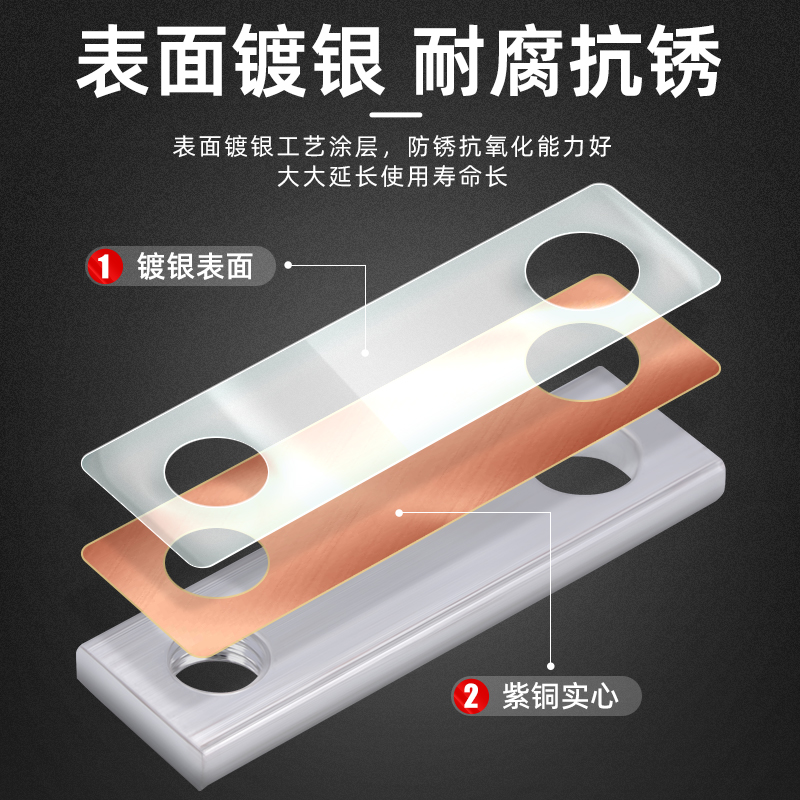 表面镀银 耐腐抗锈

表面镀银工艺涂层，防锈抗氧化能力好
大大延长使用寿命长

1 镀银表面

2 紫铜实心