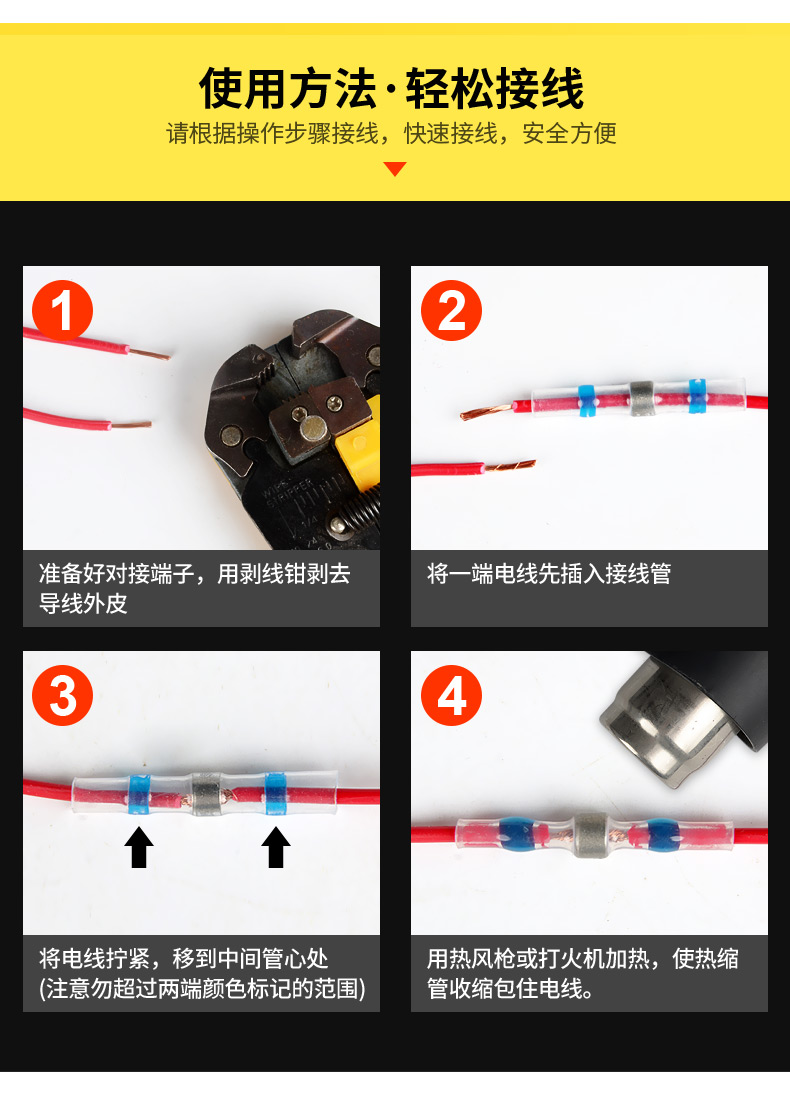 使用方法·轻松接线

请根据操作步骤接线，快速接线，安全方便

1

准备好对接端子，用剥线钳剥去导线外皮

2

将一端电线先插入接线管

3

将电线拧紧，移到中间管心处
(注意勿超过两端颜色标记的范围)

4

用热风枪或打火机加热，使热缩管收缩包住电线。