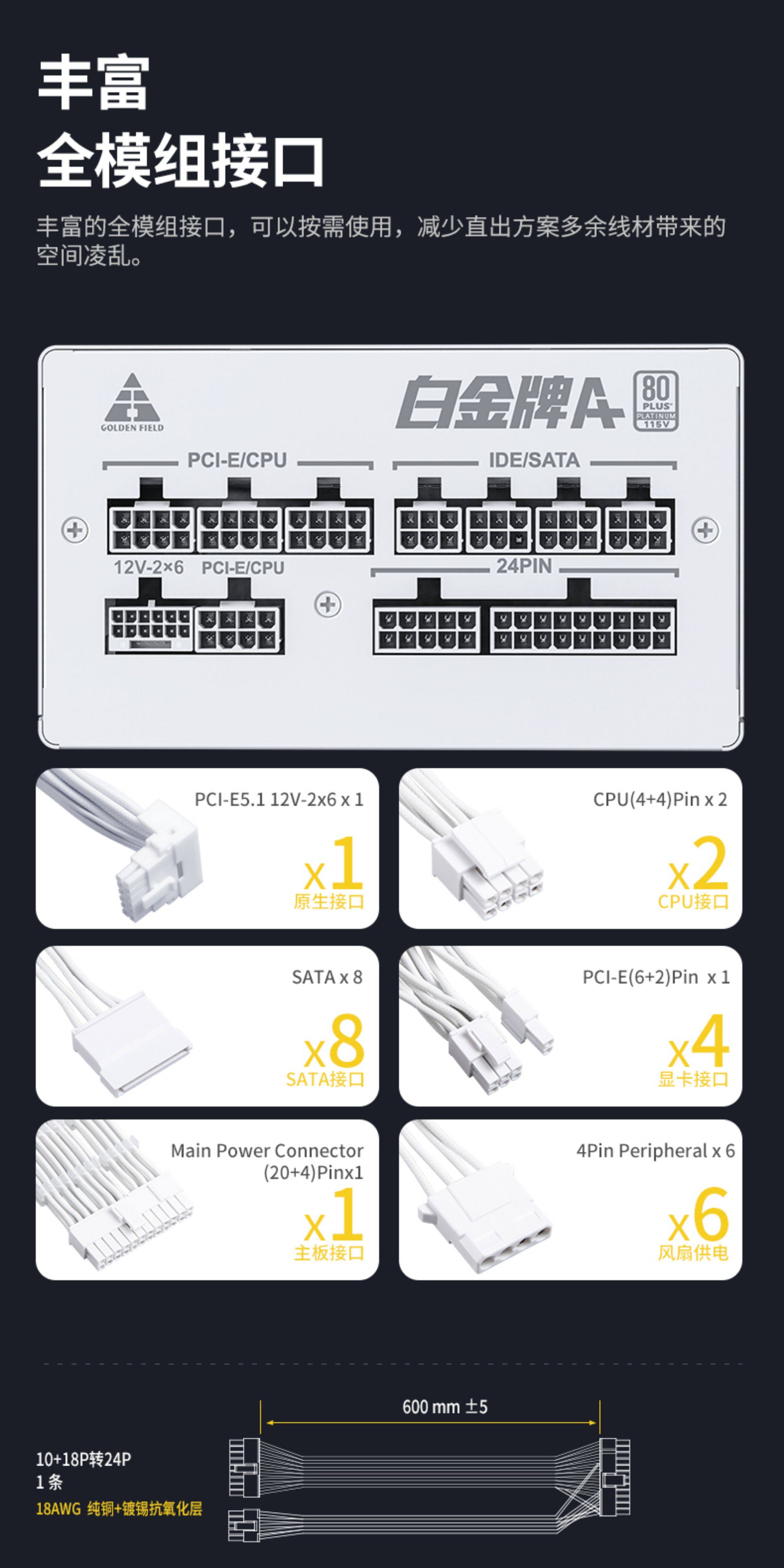 丰富
全模组接口

丰富的全模组接口，可以按需使用，减少直出方案多余线材带来的空间凌乱。

GOLDEN FIELD

白金牌A

80 PLUS PLATINUM 115V

PCI-E/CPU

IDE/SATA

12V-2×6

PCI-E/CPU

24PIN

PCI-E5.1 12V-2x6 x 1

x1
原生接口

CPU(4+4)Pin x 2

x2
CPU接口

SATA x 8

x8
SATA接口

PCI-E(6+2)Pin x 1

x4
显卡接口

Main Power Connector (20+4)Pinx1

x1
主板接口

4Pin Peripheral x 6

x6
风扇供电

600 mm ±5

10+18P转24P
1 条
18AWG 纯铜+镀锡抗氧化层