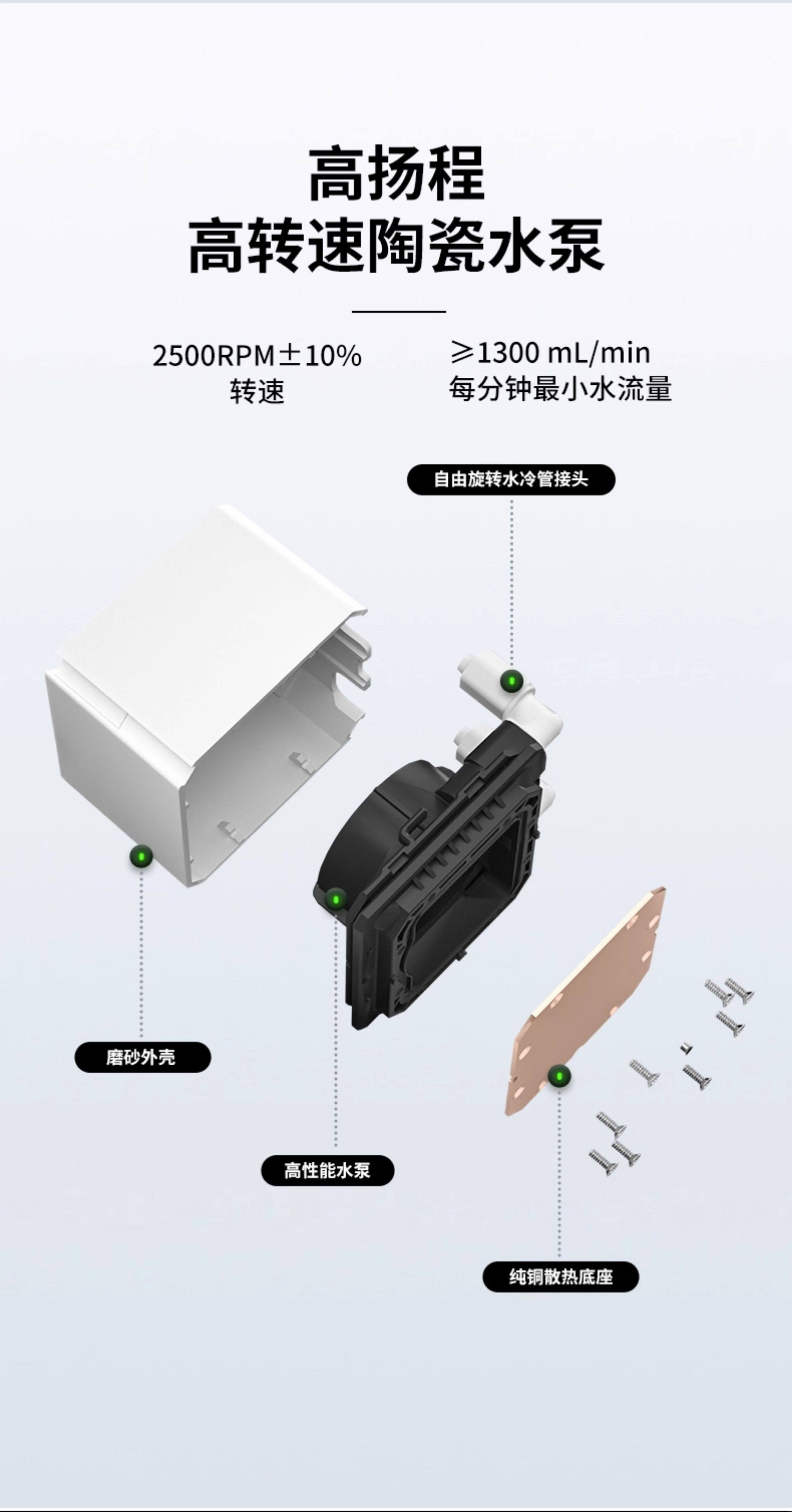 高扬程
高转速陶瓷水泵

2500RPM±10%
转速

≥1300 mL/min
每分钟最小水流量

自由旋转水冷管接头

磨砂外壳

高性能水泵

纯铜散热底座