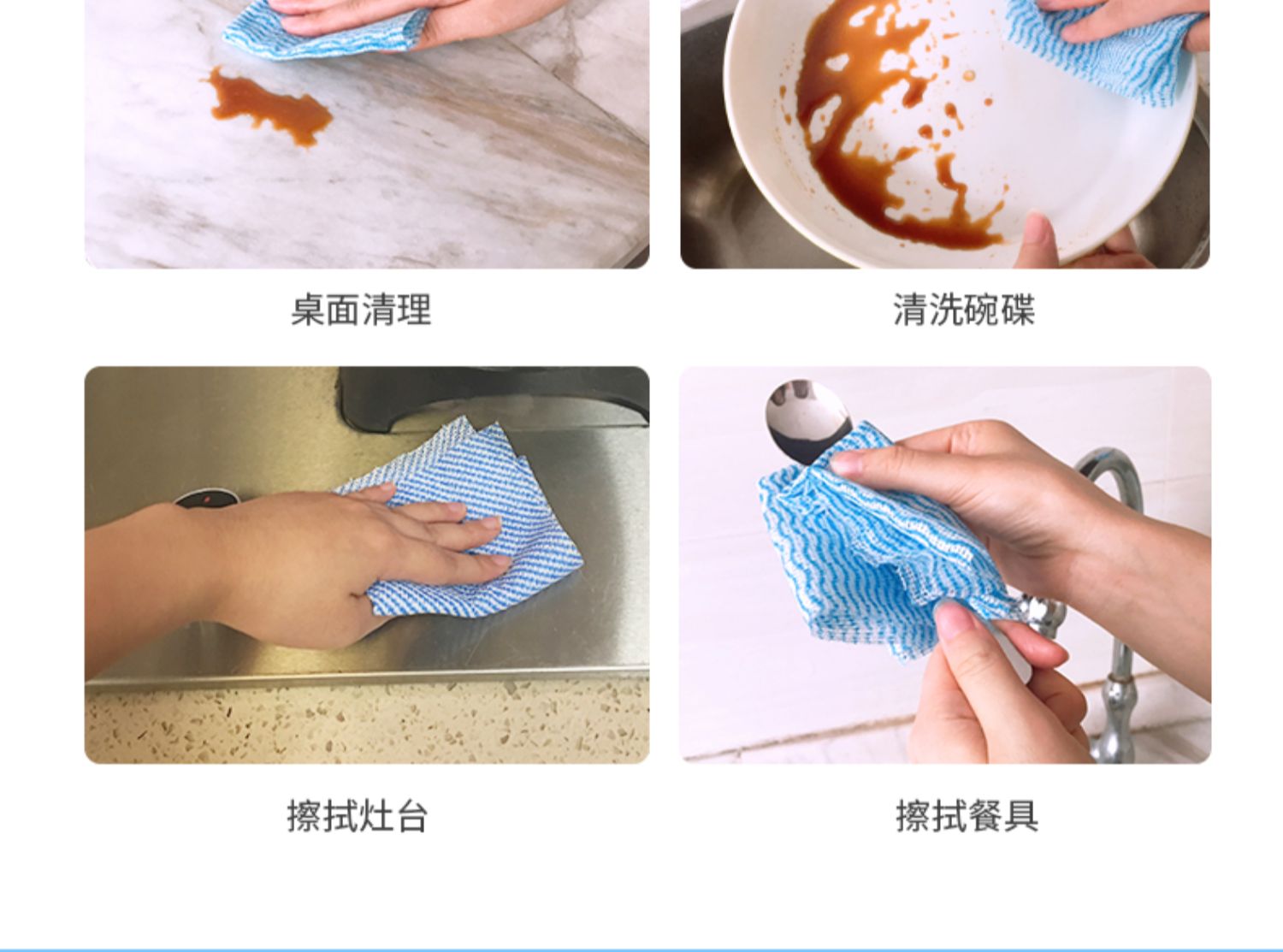 桌面清理

清洗碗碟

擦拭灶台

擦拭餐具