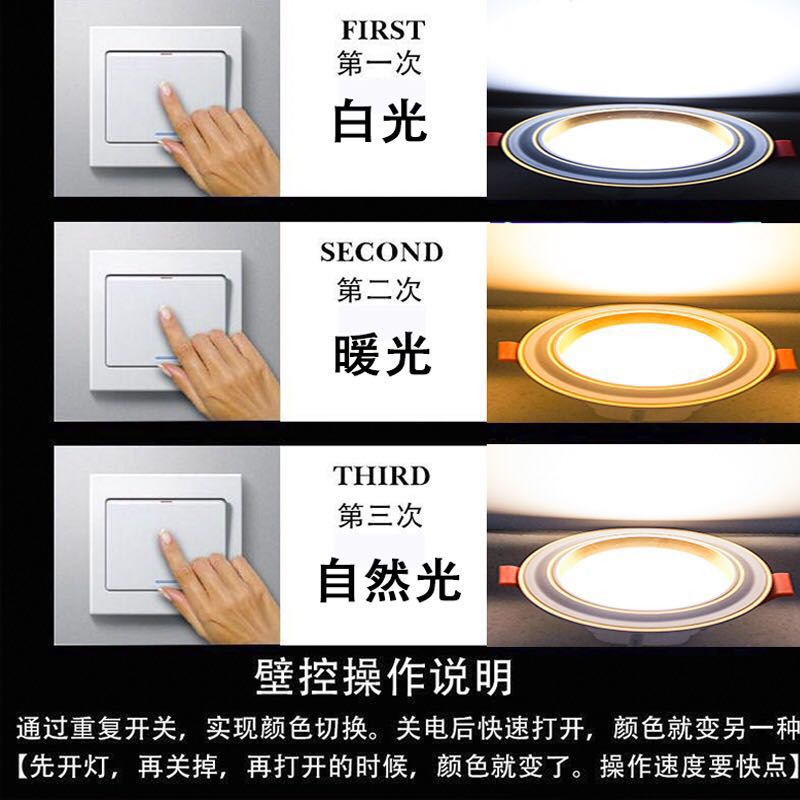 FIRST
第一次
白光

SECOND
第二次
暖光

THIRD
第三次
自然光

壁控操作说明

通过重复开关，实现颜色切换。关电后快速打开，颜色就变另一种
【先开灯，再关掉，再打开的时候，颜色就变了。操作速度要快点】