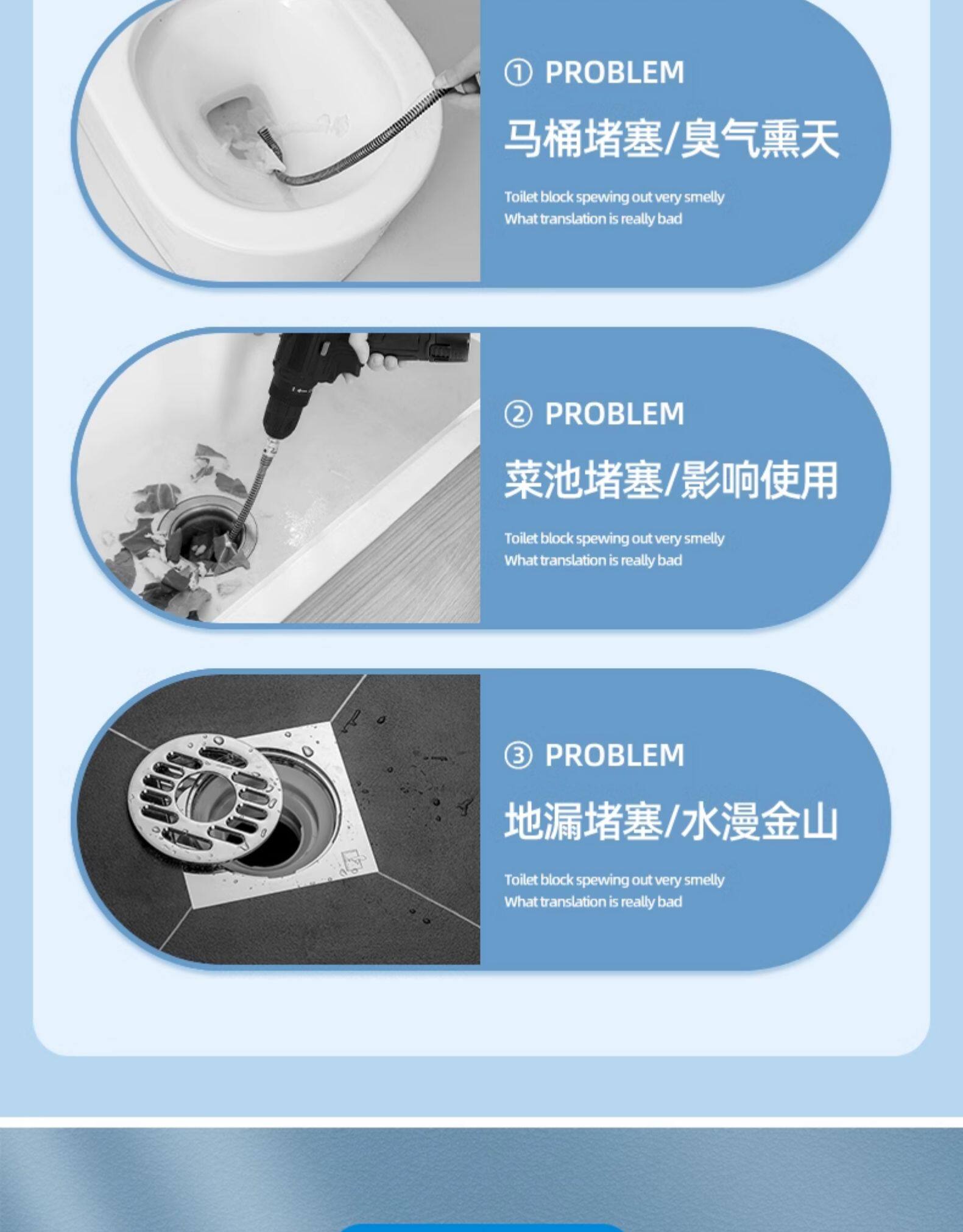 ① PROBLEM

马桶堵塞/臭气熏天

Toilet block spewing out very smelly
What translation is really bad

② PROBLEM

菜池堵塞/影响使用

Toilet block spewing out very smelly
What translation is really bad

③ PROBLEM

地漏堵塞/水漫金山

Toilet block spewing out very smelly
What translation is really bad