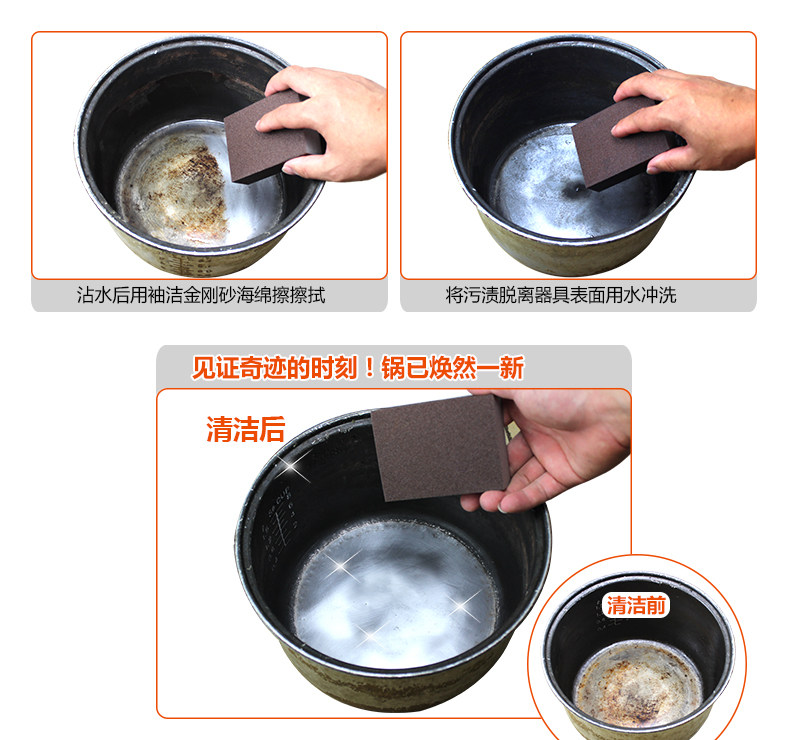 沾水后用袖洁金刚砂海绵擦擦拭

将污渍脱离器具表面用水冲洗

见证奇迹的时刻！锅已焕然一新

清洁后

清洁前