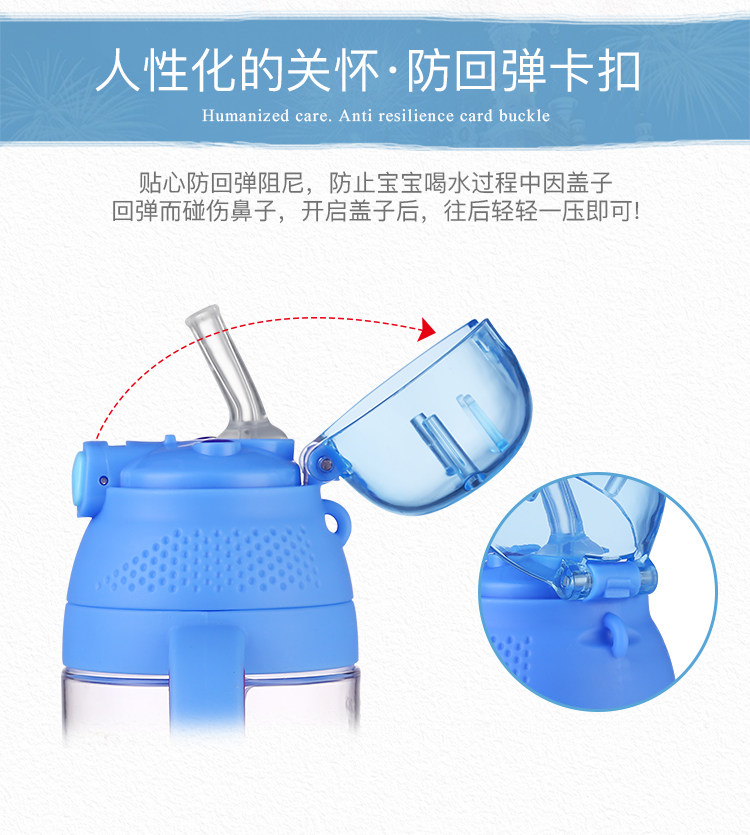 人性化的关怀·防回弹卡扣

Humanized care. Anti resilience card buckle

贴心防回弹阻尼，防止宝宝喝水过程中因盖子回弹而碰伤鼻子，开启盖子后，往后轻轻一压即可!