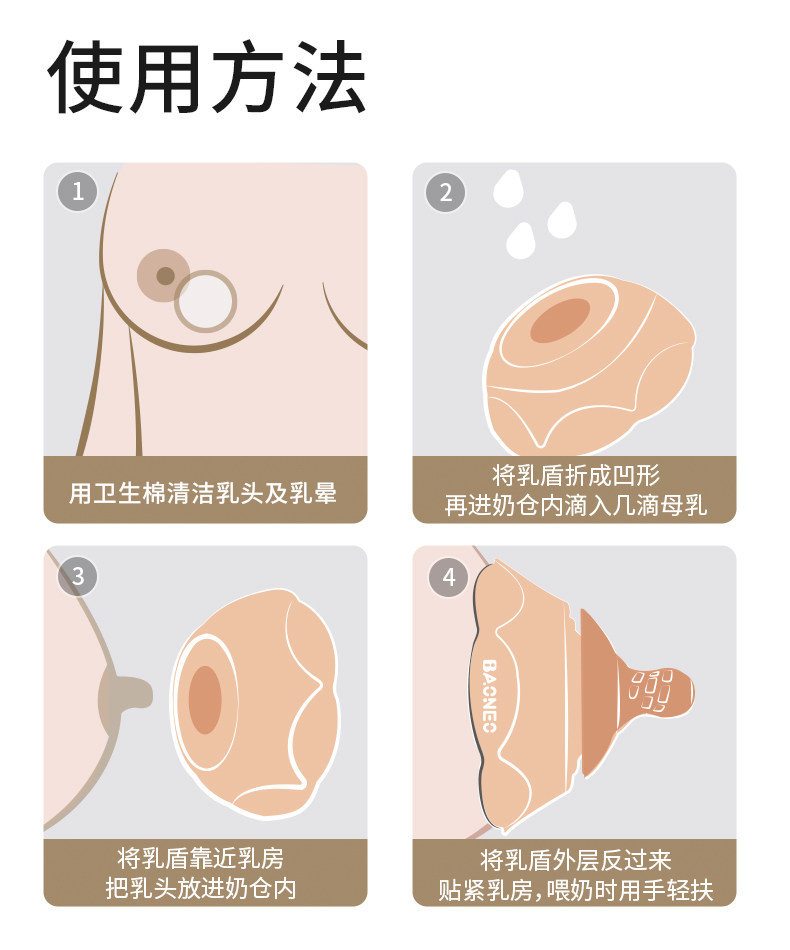 使用方法

1
用卫生棉清洁乳头及乳晕

2
将乳盾折成凹形
再进奶仓内滴入几滴母乳

3
将乳盾靠近乳房
把乳头放进奶仓内

4
BAONEC
将乳盾外层反过来
贴紧乳房，喂奶时用手轻扶