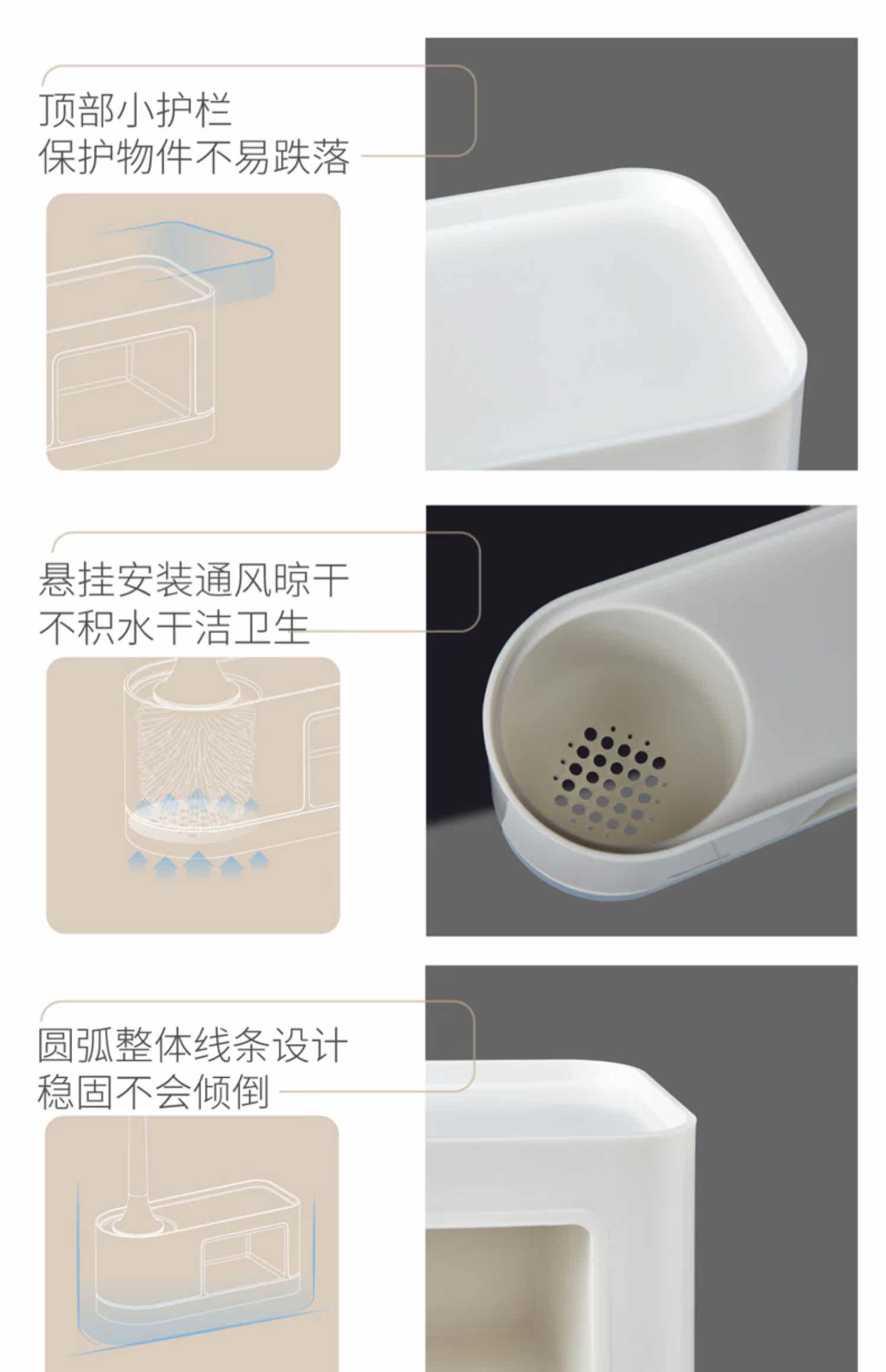 顶部小护栏
保护物件不易跌落

悬挂安装通风晾干
不积水干洁卫生

圆弧整体线条设计
稳固不会倾倒