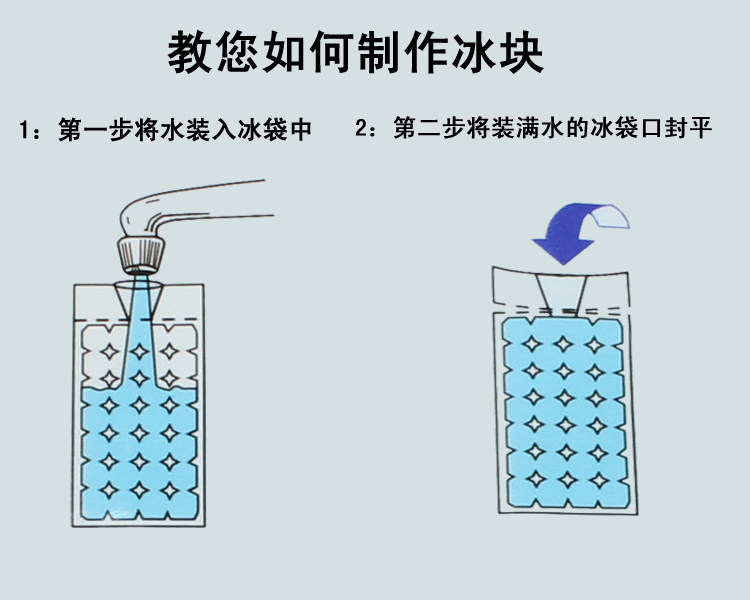 教您如何制作冰块

1：第一步将水装入冰袋中

2：第二步将装满水的冰袋口封平