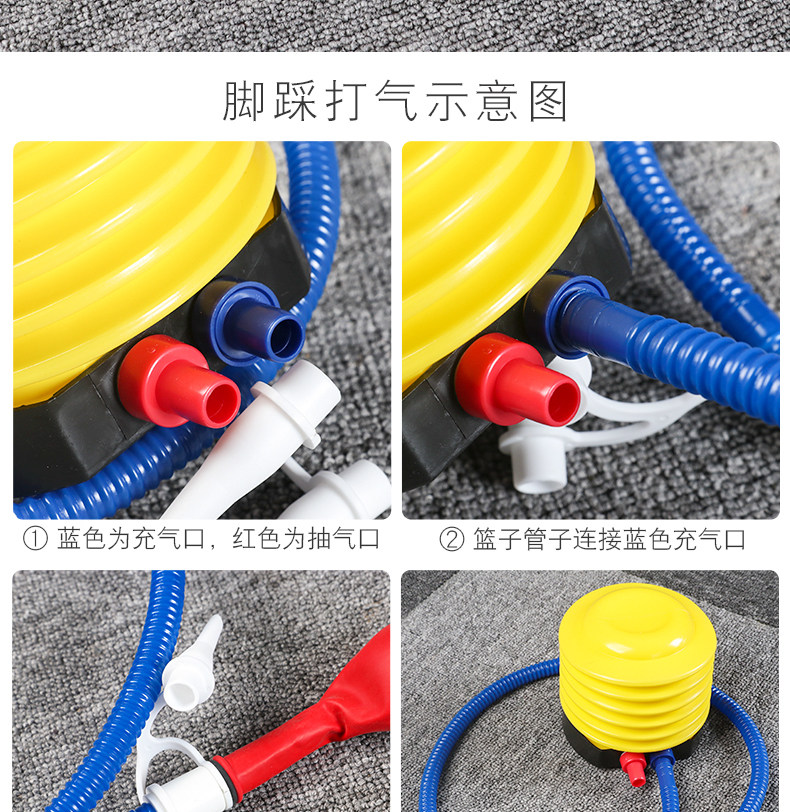 脚踩打气示意图

① 蓝色为充气口，红色为抽气口

② 篮子管子连接蓝色充气口