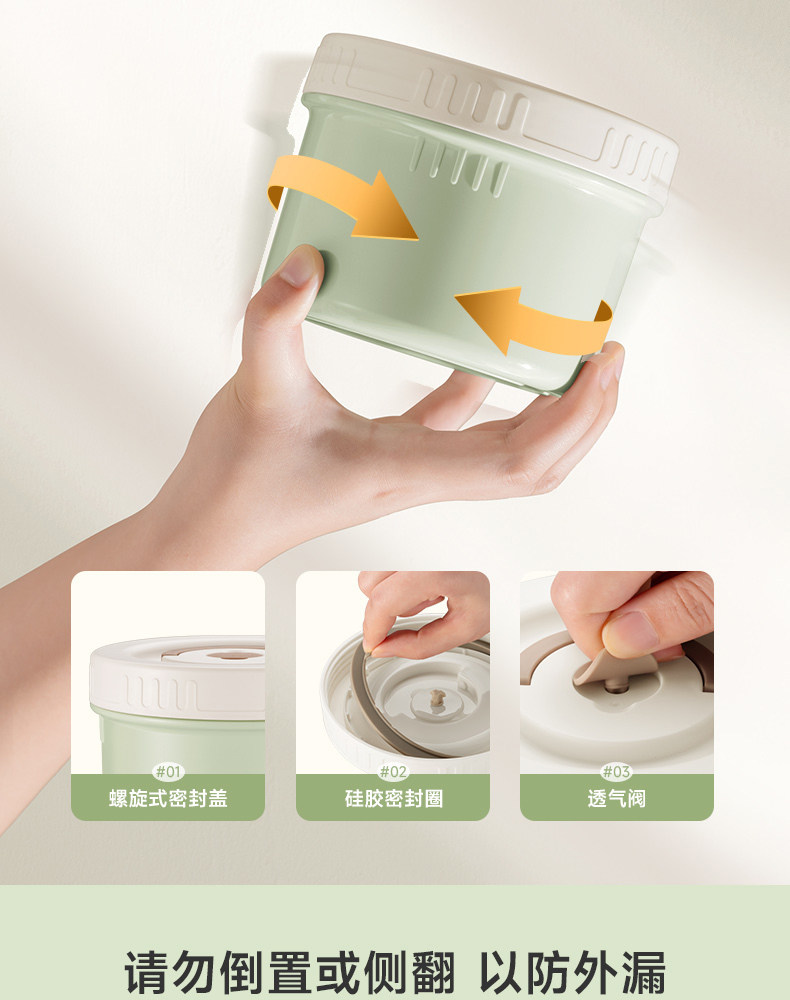 #01
螺旋式密封盖

#02
硅胶密封圈

#03
透气阀

请勿倒置或侧翻 以防外漏