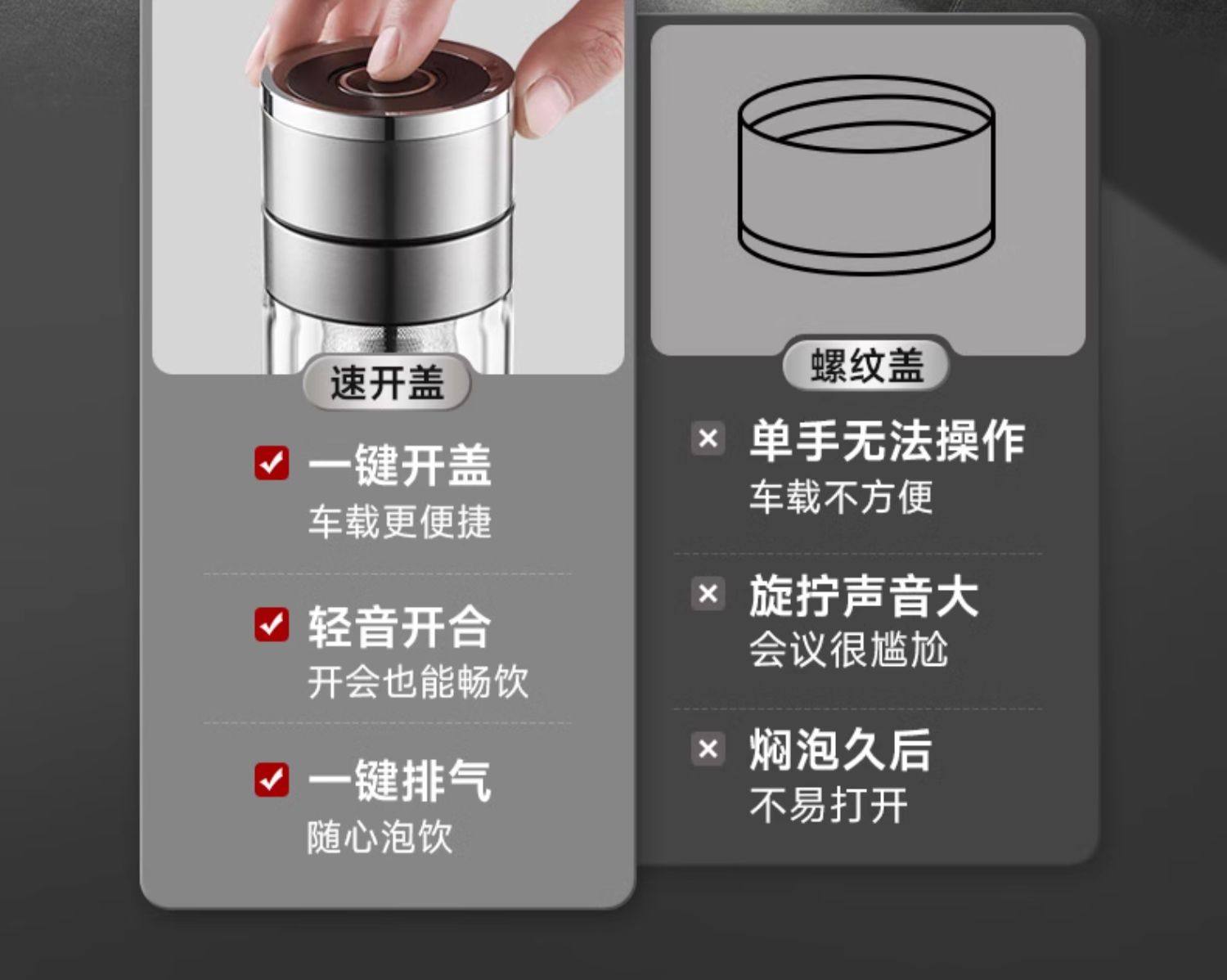 速开盖

一键开盖
车载更便捷

轻音开合
开会也能畅饮

一键排气
随心泡饮

螺纹盖

单手无法操作
车载不方便

旋拧声音大
会议很尴尬

焖泡久后
不易打开