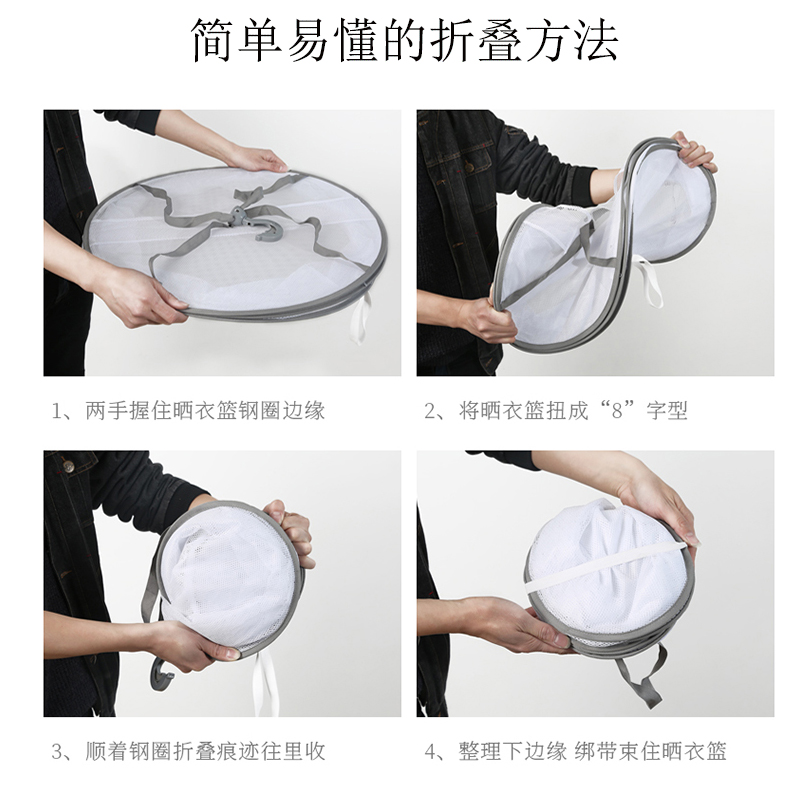 简单易懂的折叠方法

1、两手握住晒衣篮钢圈边缘

2、将晒衣篮扭成“8”字型

3、顺着钢圈折叠痕迹往里收

4、整理下边缘 绑带束住晒衣篮