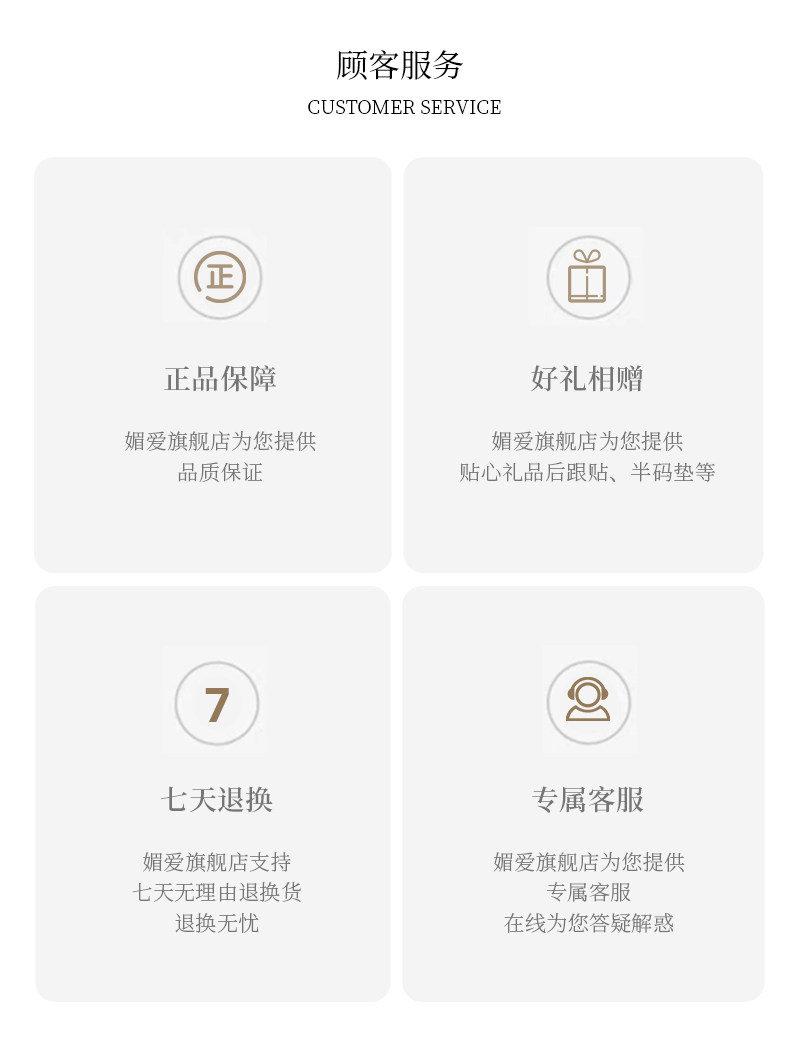 顾客服务
CUSTOMER SERVICE

正

正品保障

媚爱旗舰店为您提供
品质保证

好礼相赠

媚爱旗舰店为您提供
贴心礼品后跟贴、半码垫等

7

七天退换

媚爱旗舰店支持
七天无理由退换货
退换无忧

专属客服

媚爱旗舰店为您提供
专属客服
在线为您答疑解惑