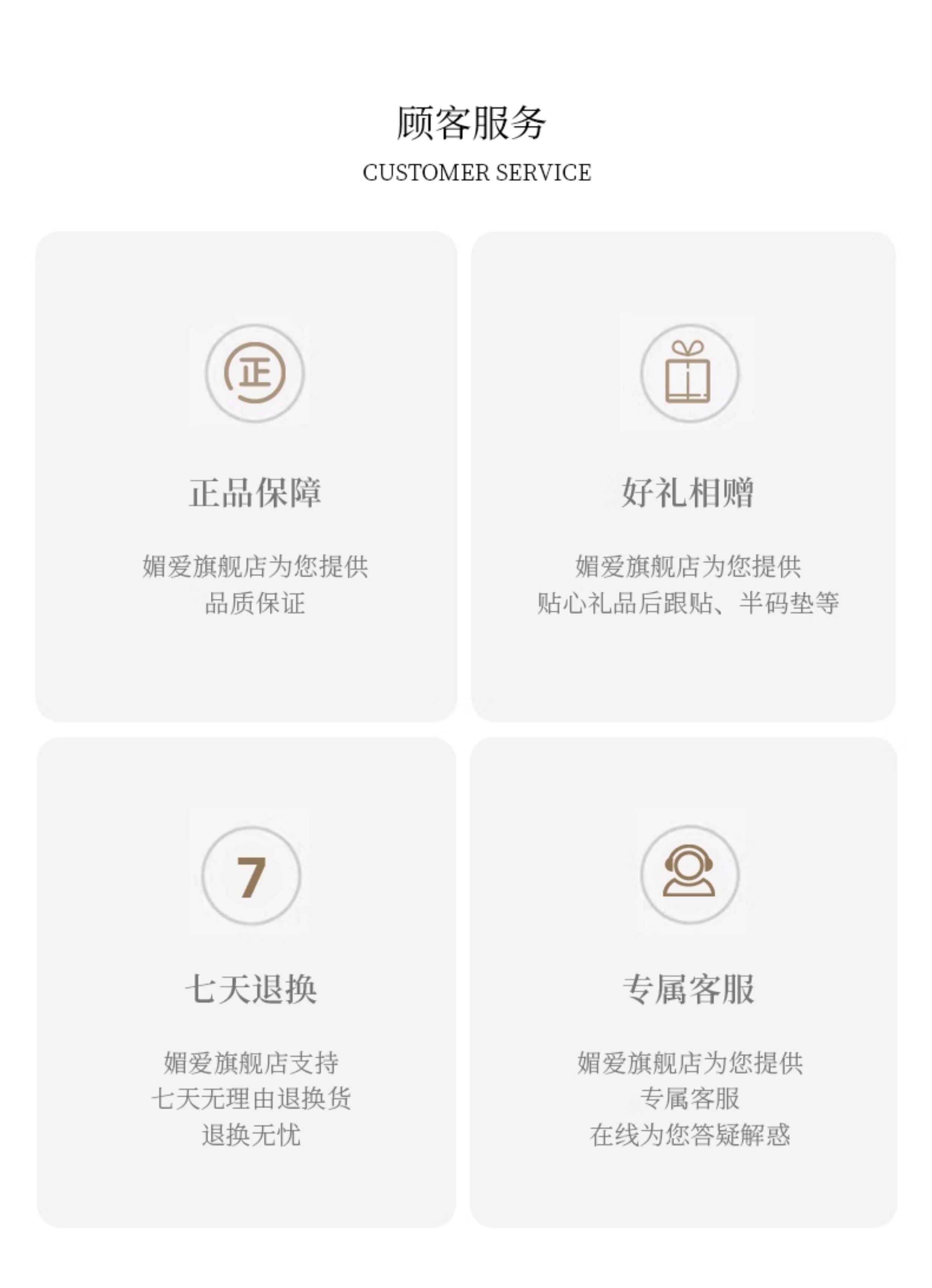 顾客服务
CUSTOMER SERVICE

正

正品保障

媚爱旗舰店为您提供
品质保证

好礼相赠

媚爱旗舰店为您提供
贴心礼品后跟贴、半码垫等

7

七天退换

媚爱旗舰店支持
七天无理由退换货
退换无忧

专属客服

媚爱旗舰店为您提供
专属客服
在线为您答疑解惑