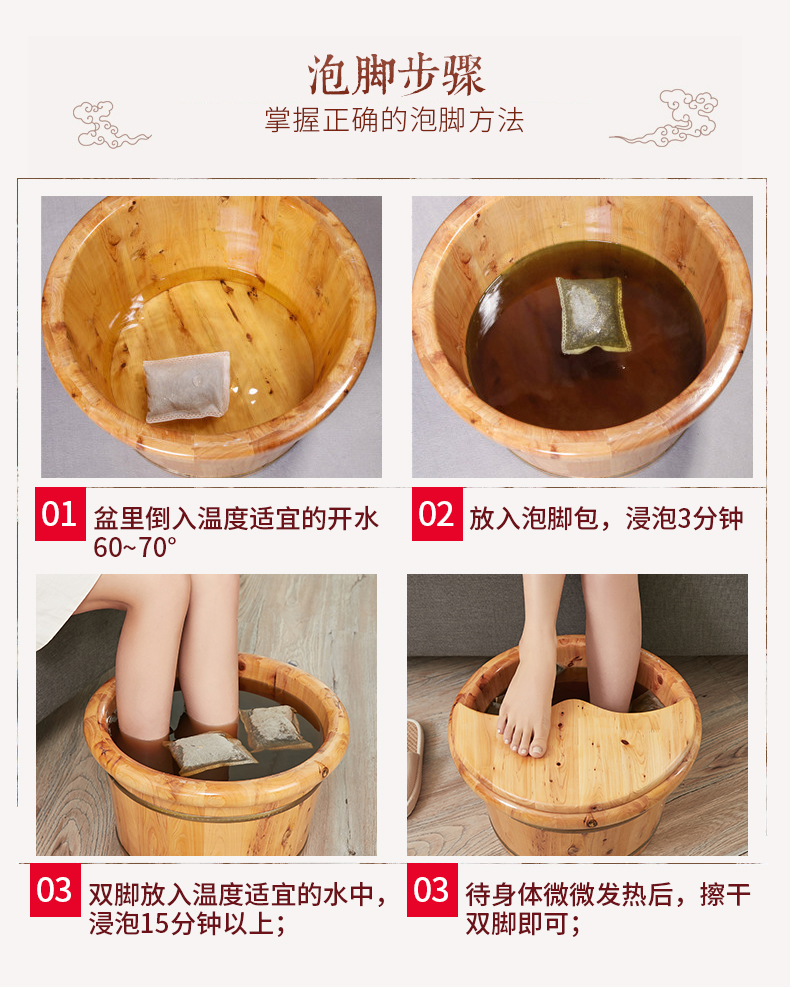 泡脚步骤
掌握正确的泡脚方法

01 盆里倒入温度适宜的开水 60~70°

02 放入泡脚包，浸泡3分钟

03 双脚放入温度适宜的水中，浸泡15分钟以上；

03 待身体微微发热后，擦干双脚即可；