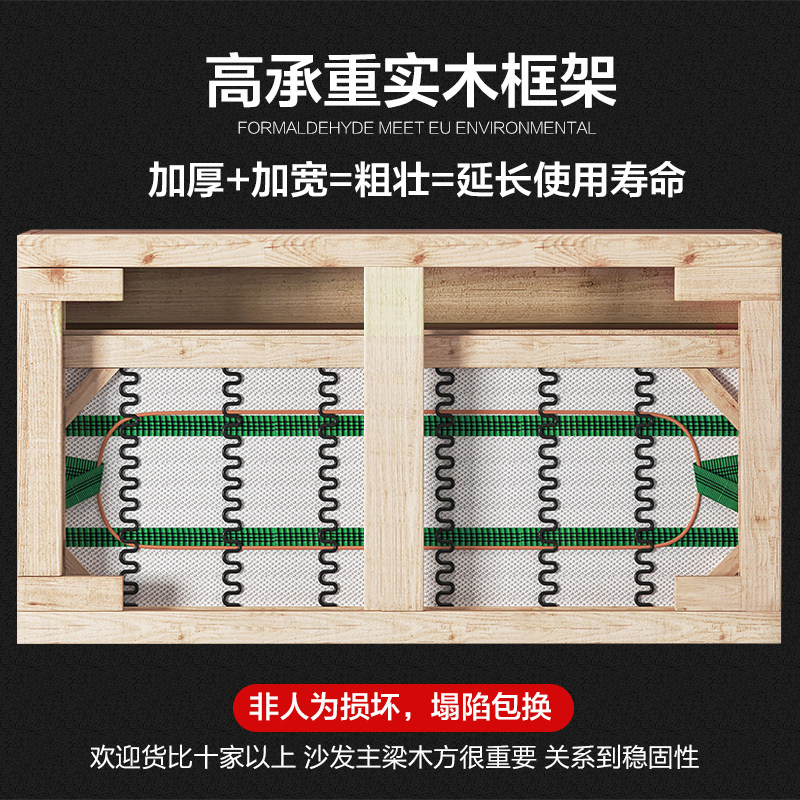 高承重实木框架

FORMALDEHYDE MEET EU ENVIRONMENTAL

加厚+加宽=粗壮=延长使用寿命

非人为损坏，塌陷包换

欢迎货比十家以上 沙发主梁木方很重要 关系到稳固性