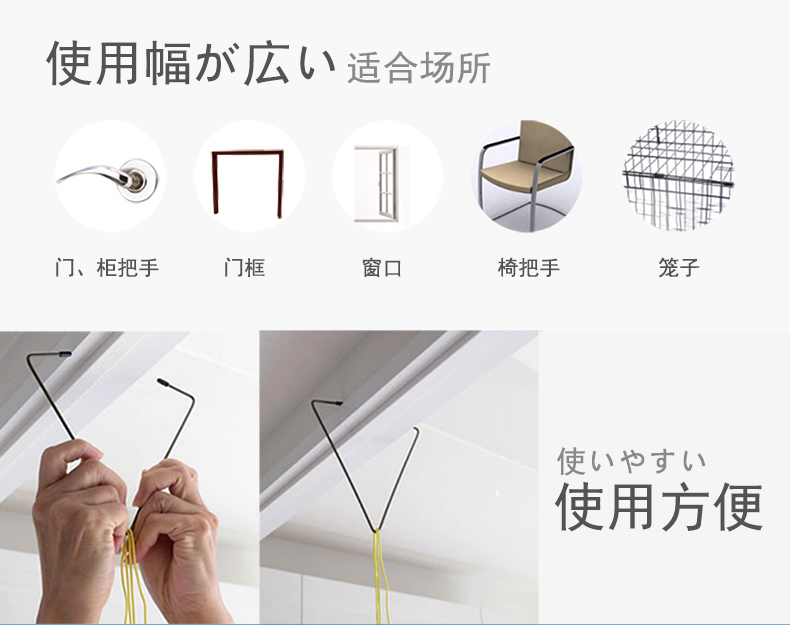 使用幅が広い 适合场所

门、柜把手

门框

窗口

椅把手

笼子

使いやすい
使用方便