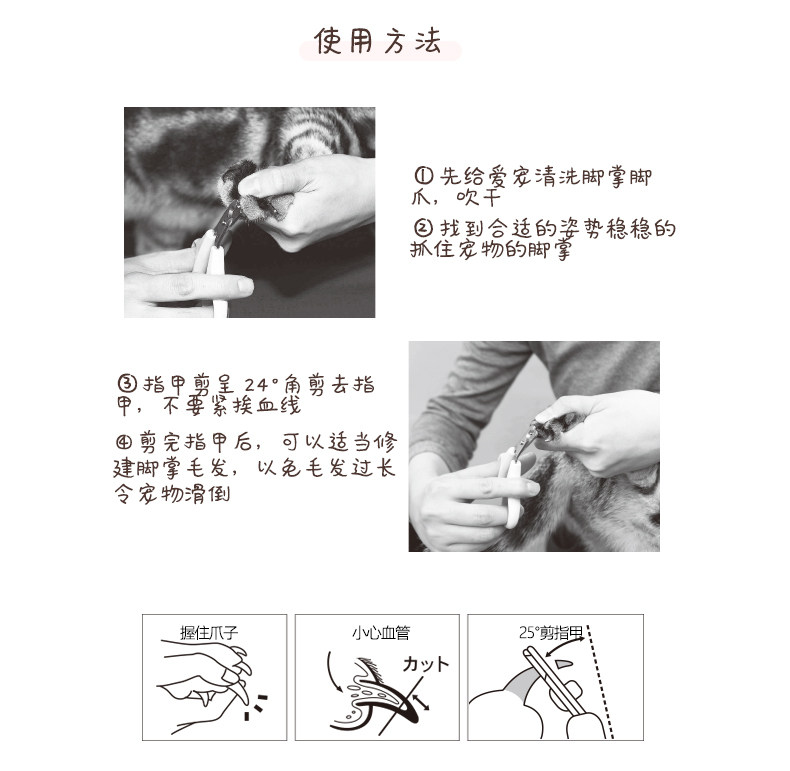 使用方法

① 先给爱宠清洗脚掌脚爪，吹干

② 找到合适的姿势稳稳的抓住宠物的脚掌

③ 指甲剪呈 24°角剪去指甲，不要紧挨血线

④ 剪完指甲后，可以适当修建脚掌毛发，以免毛发过长令宠物滑倒

握住爪子

小心血管

カット

25°剪指甲