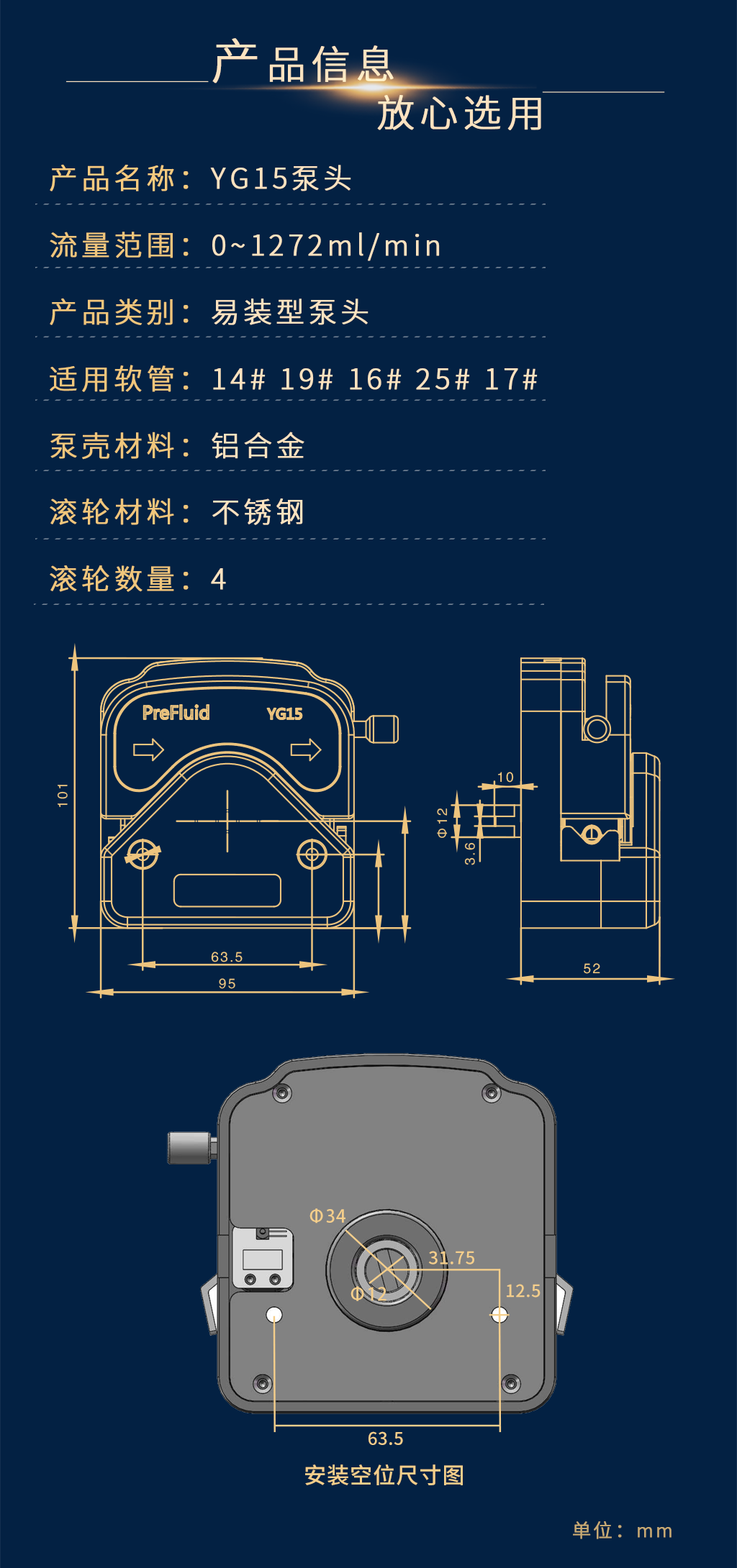 产品信息
放心选用

产品名称：YG15泵头

流量范围：0~1272ml/min

产品类别：易装型泵头

适用软管：14# 19# 16# 25# 17#

泵壳材料：铝合金

滚轮材料：不锈钢

滚轮数量：4

PreFluid
YG15
101
63.5
95
10
Φ12
3.6
52

Φ34
31.75
Φ12
12.5
63.5
安装空位尺寸图

单位：mm