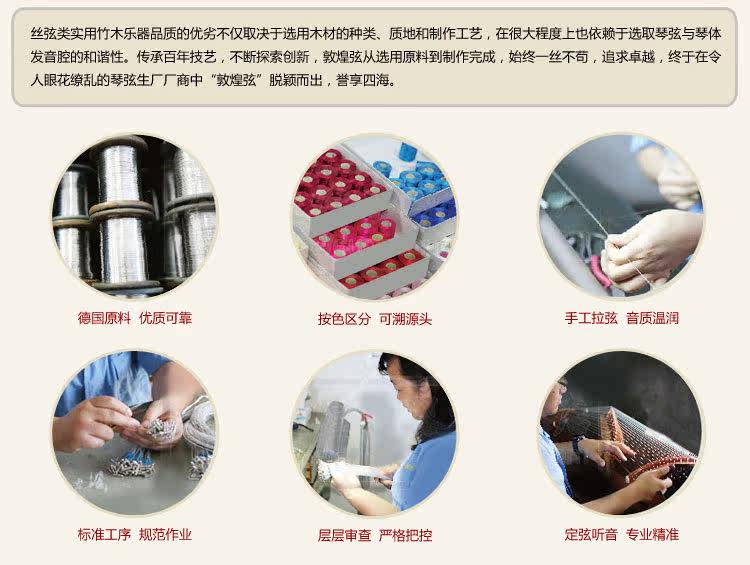 丝弦类实用竹木乐器品质的优劣不仅取决于选用木材的种类、质地和制作工艺，在很大程度上也依赖于选取琴弦与琴体发音腔的和谐性。传承百年技艺，不断探索创新，敦煌弦从选用原料到制作完成，始终一丝不苟，追求卓越，终于在令人眼花缭乱的琴弦生厂厂商中“敦煌弦”脱颖而出，誉享四海。

德国原料 优质可靠

按色区分 可溯源头

手工拉弦 音质温润

标准工序 规范作业

层层审查 严格把控

定弦听音 专业精准