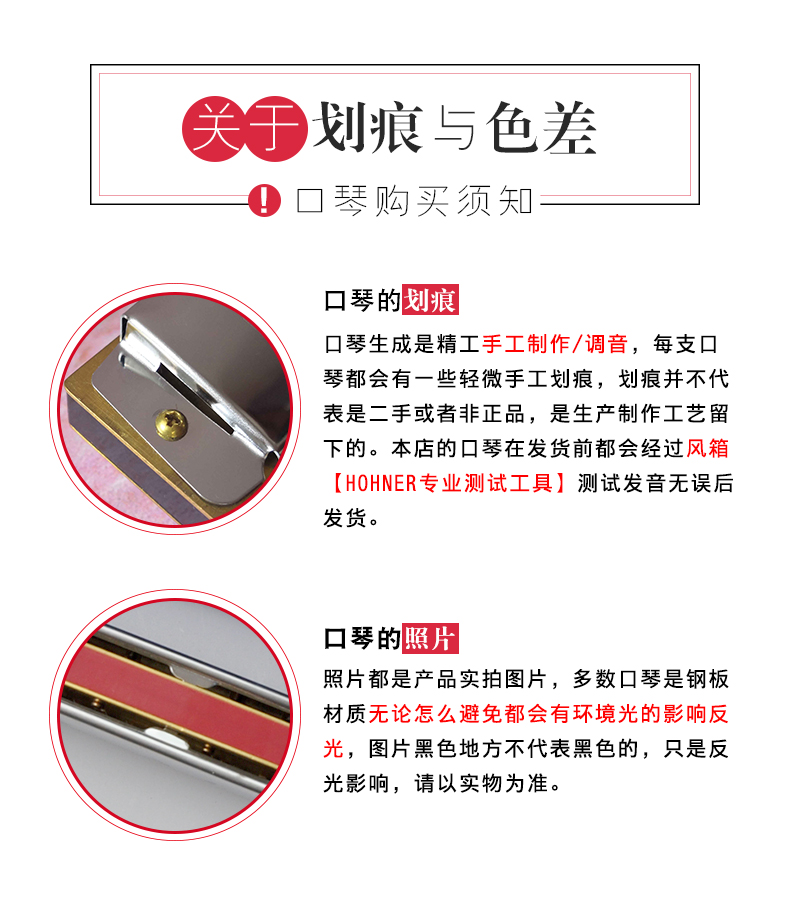 关于划痕与色差

! 口琴购买须知

口琴的划痕

口琴生成是精工手工制作/调音，每支口琴都会有一些轻微手工划痕，划痕并不代表是二手或者非正品，是生产制作工艺留下的。本店的口琴在发货前都会经过风箱【HOHNER专业测试工具】测试发音无误后发货。

口琴的照片

照片都是产品实拍图片，多数口琴是钢板材质无论怎么避免都会有环境光的影响反光，图片黑色地方不代表黑色的，只是反光影响，请以实物为准。