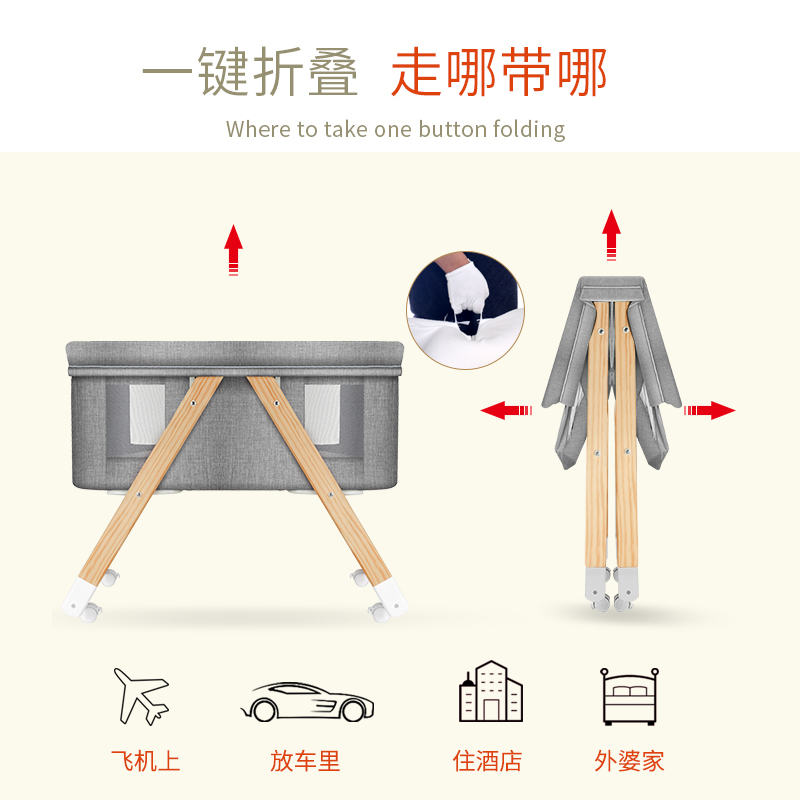 一键折叠 走哪带哪

Where to take one button folding

飞机上

放车里

住酒店

外婆家