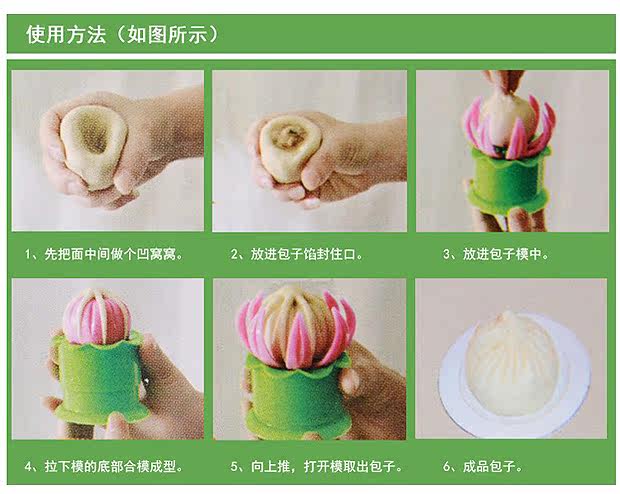 使用方法（如图所示）

1、先把面中间做个凹窝窝。

2、放进包子馅封住口。

3、放进包子模中。

4、拉下模的底部合模成型。

5、向上推，打开模取出包子。

6、成品包子。