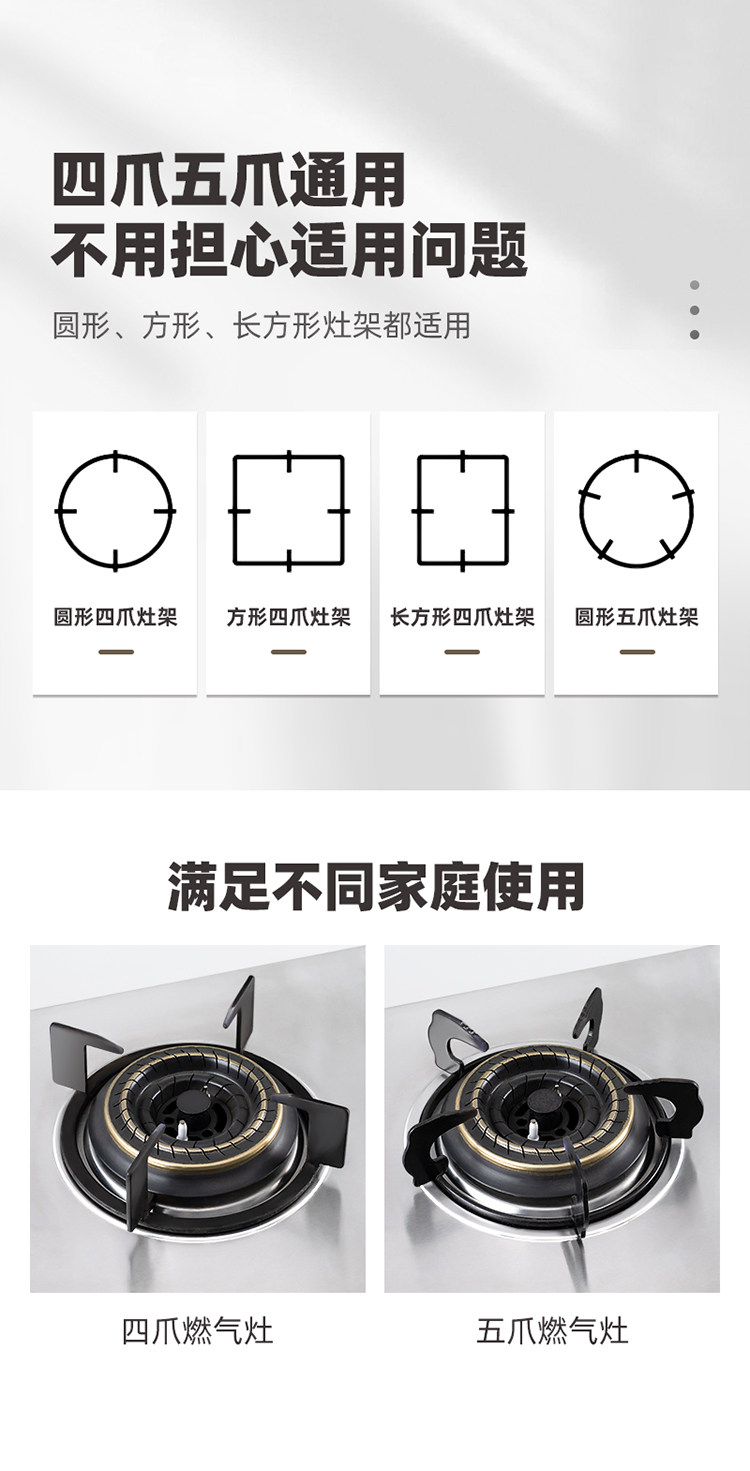 四爪五爪通用
不用担心适用问题

圆形、方形、长方形灶架都适用

圆形四爪灶架

方形四爪灶架

长方形四爪灶架

圆形五爪灶架

满足不同家庭使用

四爪燃气灶

五爪燃气灶