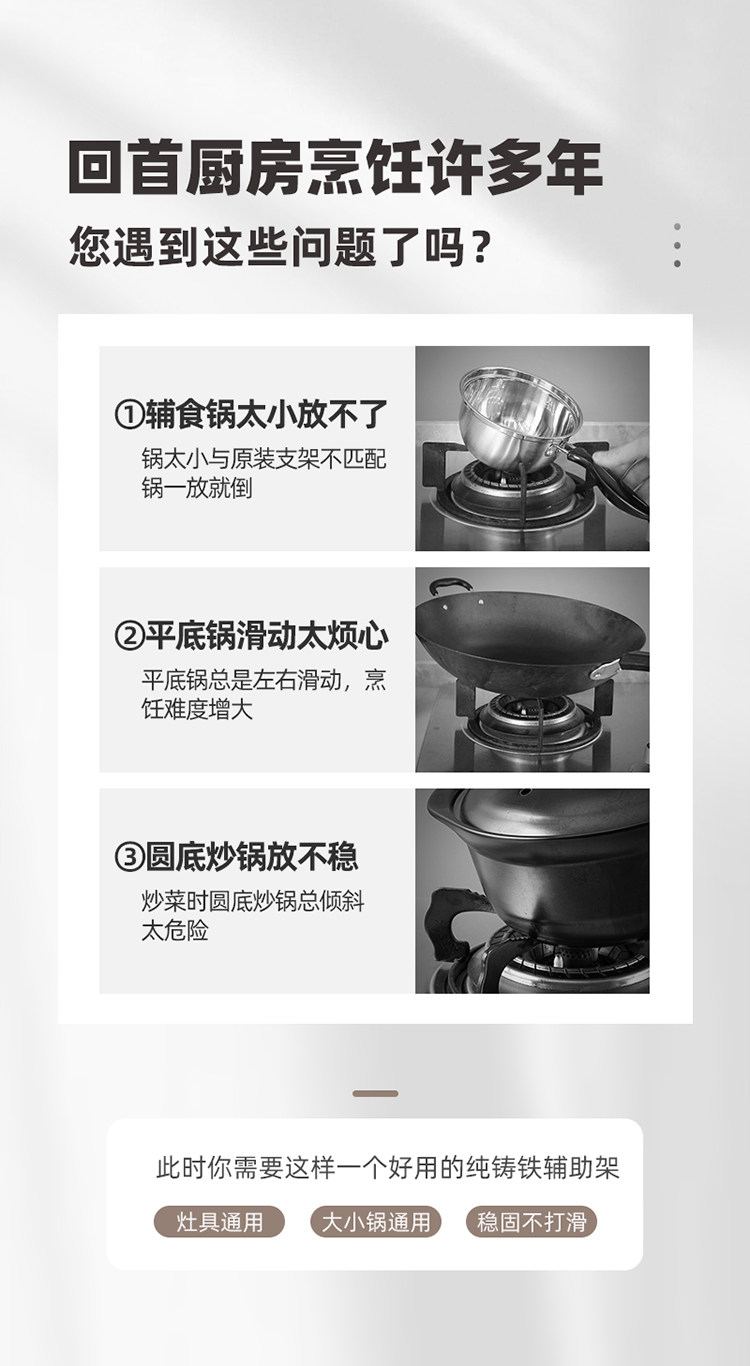 回首厨房烹饪许多年
您遇到这些问题了吗？

①辅食锅太小放不了
锅太小与原装支架不匹配
锅一放就倒

②平底锅滑动太烦心
平底锅总是左右滑动，烹饪难度增大

③圆底炒锅放不稳
炒菜时圆底炒锅总倾斜
太危险

此时你需要这样一个好用的纯铸铁辅助架

灶具通用　大小锅通用　稳固不打滑