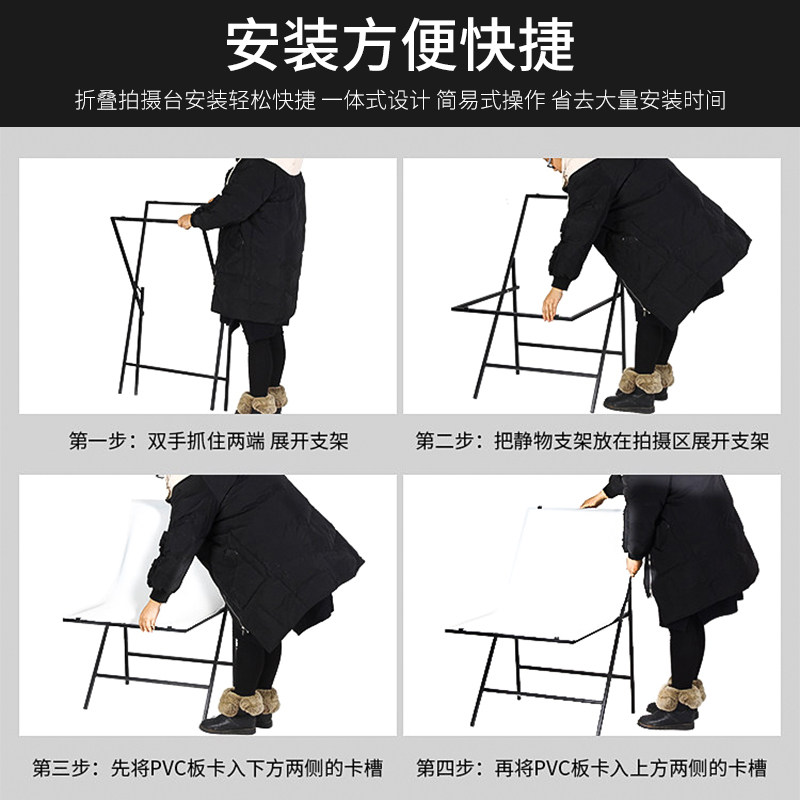 安装方便快捷

折叠拍摄台安装轻松快捷 一体式设计 简易式操作 省去大量安装时间

第一步：双手抓住两端 展开支架

第二步：把静物支架放在拍摄区展开支架

第三步：先将PVC板卡入下方两侧的卡槽

第四步：再将PVC板卡入上方两侧的卡槽