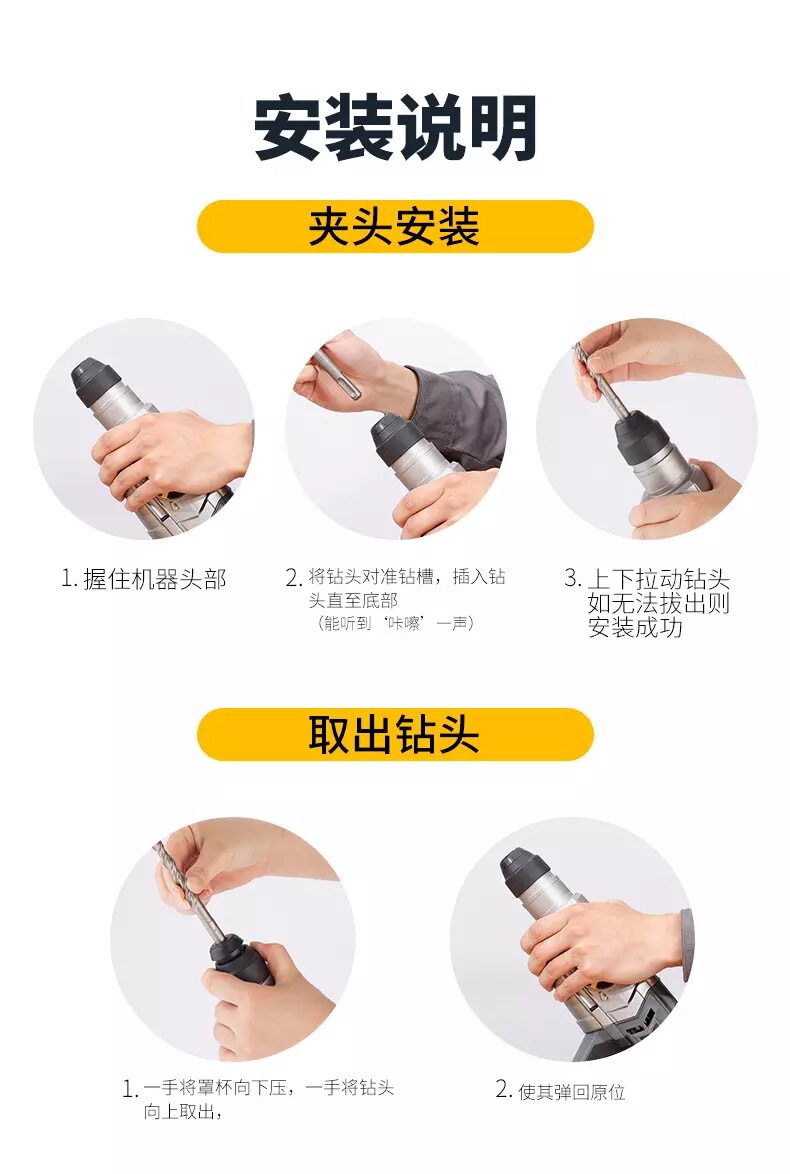 安装说明

夹头安装

1. 握住机器头部

2. 将钻头对准钻槽，插入钻头直至底部
（能听到‘咔嚓’一声）

3. 上下拉动钻头如无法拔出则安装成功

取出钻头

1. 一手将罩杯向下压，一手将钻头向上取出，

2. 使其弹回原位