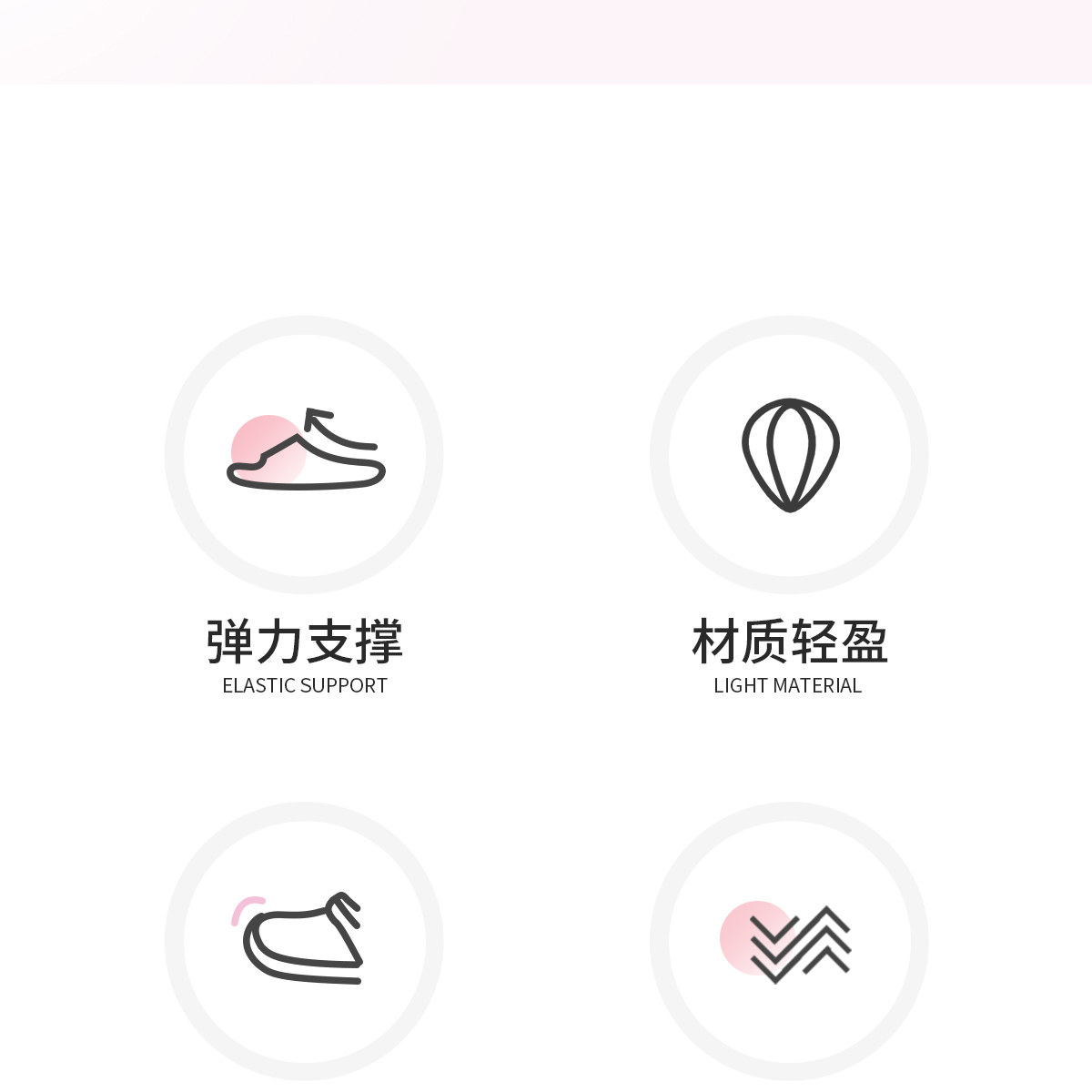 弹力支撑
ELASTIC SUPPORT

材质轻盈
LIGHT MATERIAL