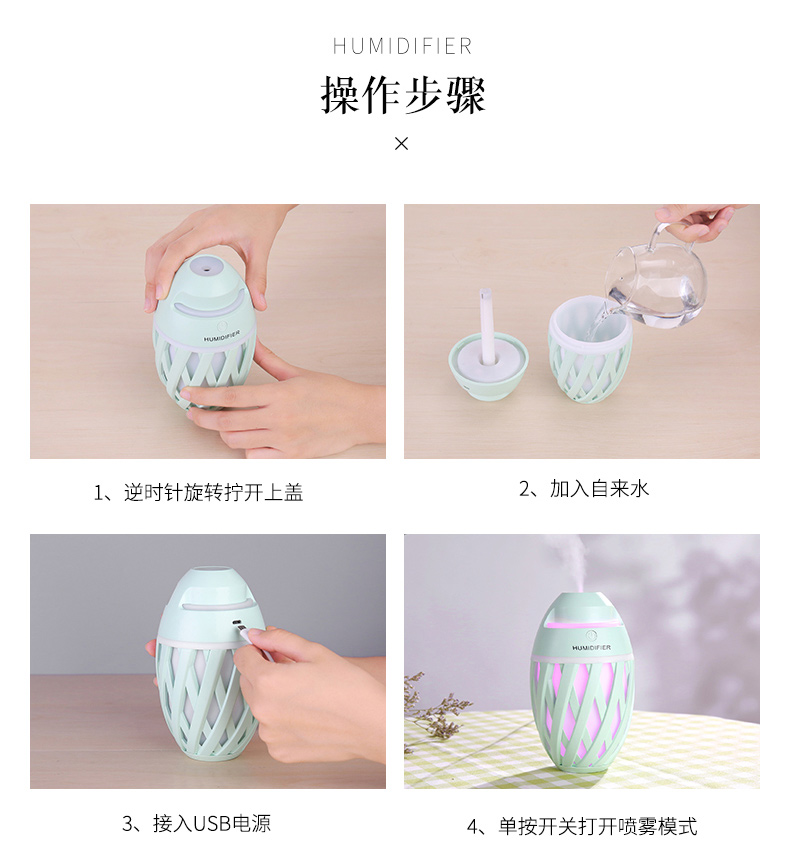 HUMIDIFIER
操作步骤
×

HUMIDIFIER

1、逆时针旋转拧开上盖

2、加入自来水

3、接入USB电源

HUMIDIFIER

4、单按开关打开喷雾模式