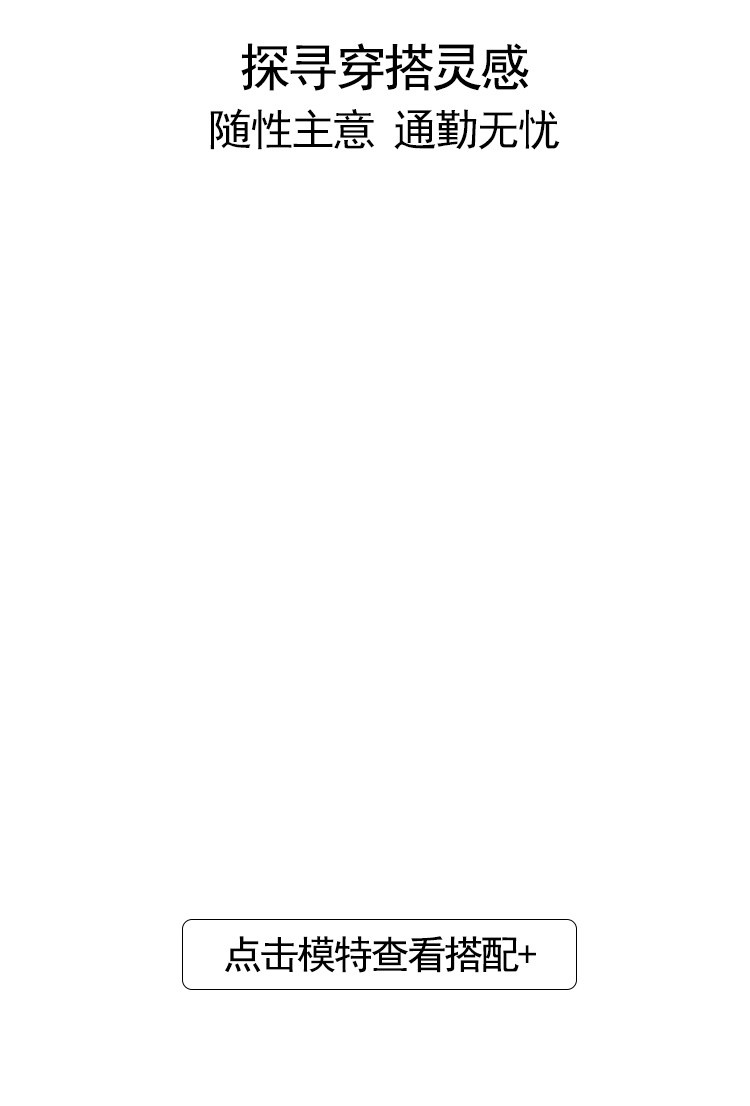 探寻穿搭灵感
随性主意 通勤无忧

点击模特查看搭配+