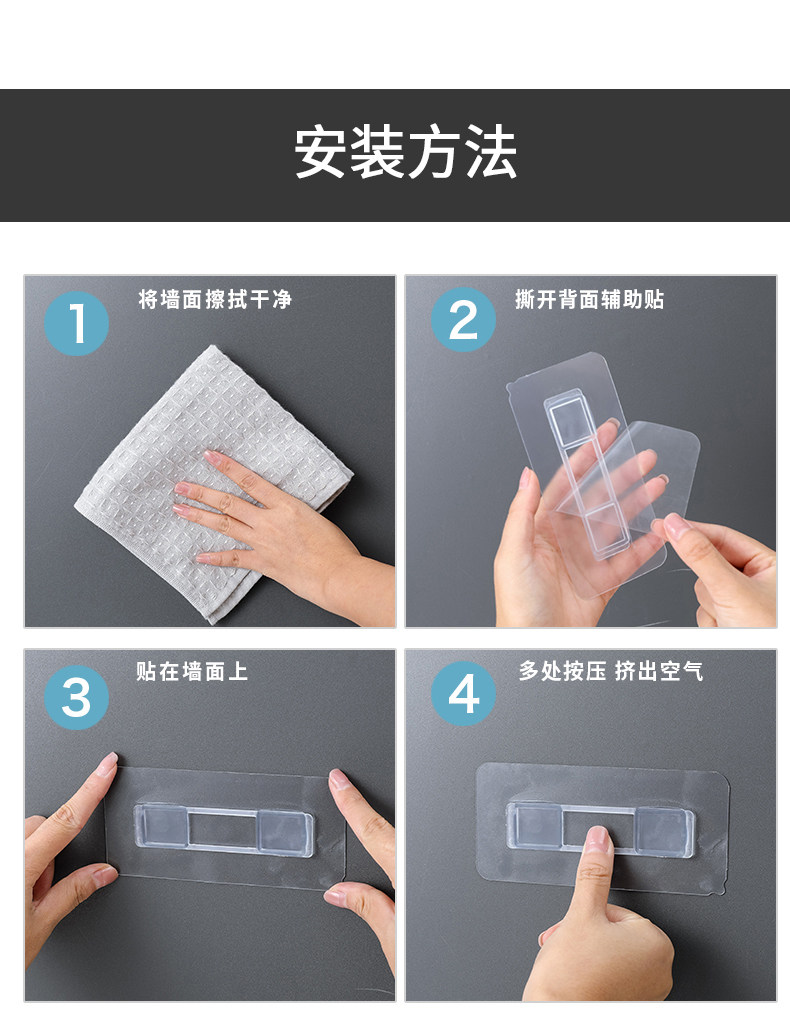 安装方法

1 将墙面擦拭干净

2 撕开背面辅助贴

3 贴在墙面上

4 多处按压 挤出空气