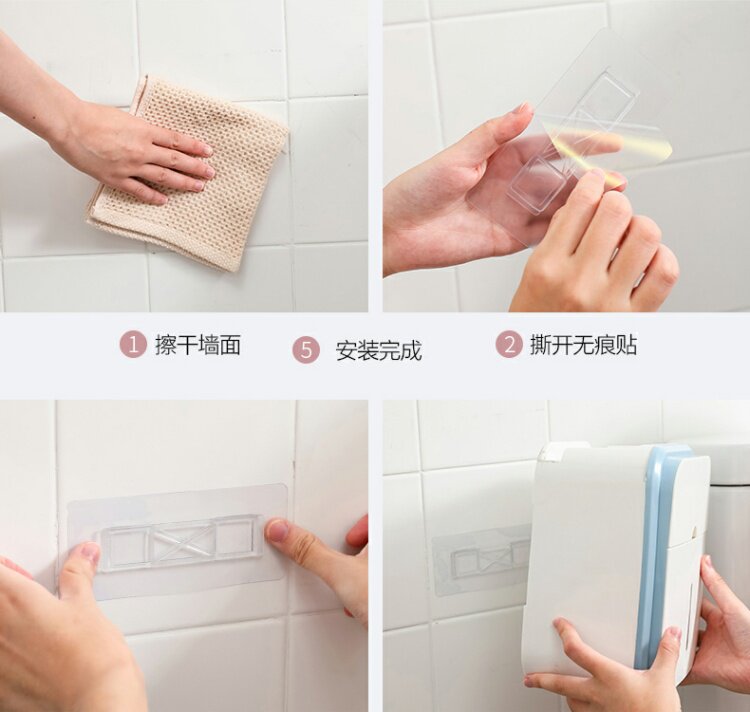 1 擦干墙面

5 安装完成

2 撕开无痕贴