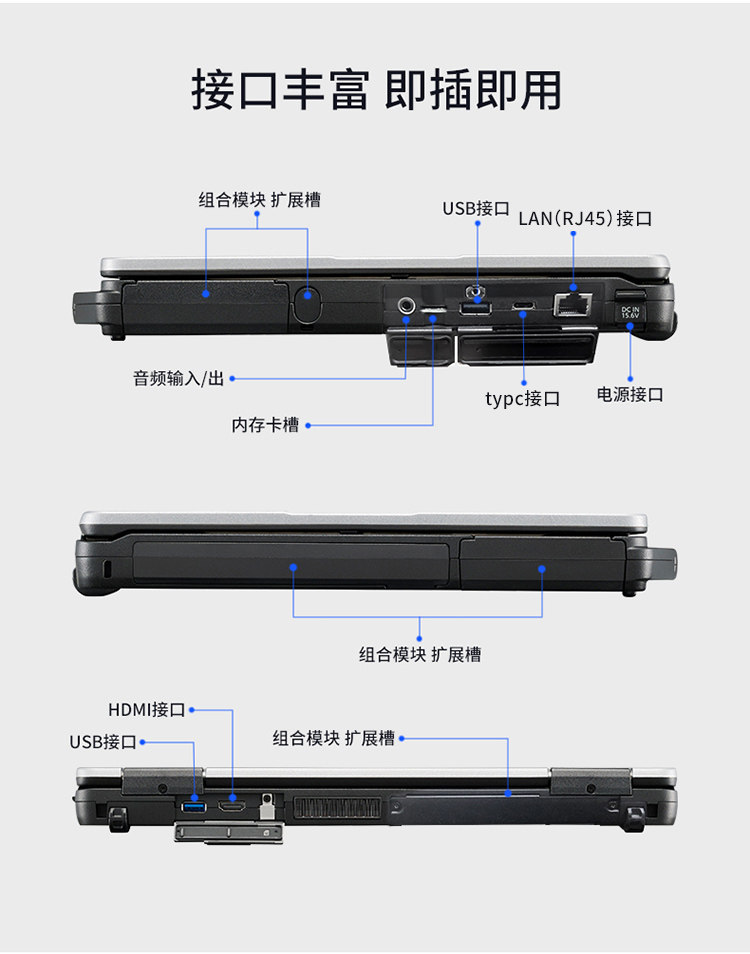 接口丰富 即插即用

组合模块 扩展槽

USB接口

LAN(RJ45)接口

DC IN 15.6V

音频输入/出

内存卡槽

typc接口

电源接口

组合模块 扩展槽

HDMI接口

USB接口

组合模块 扩展槽