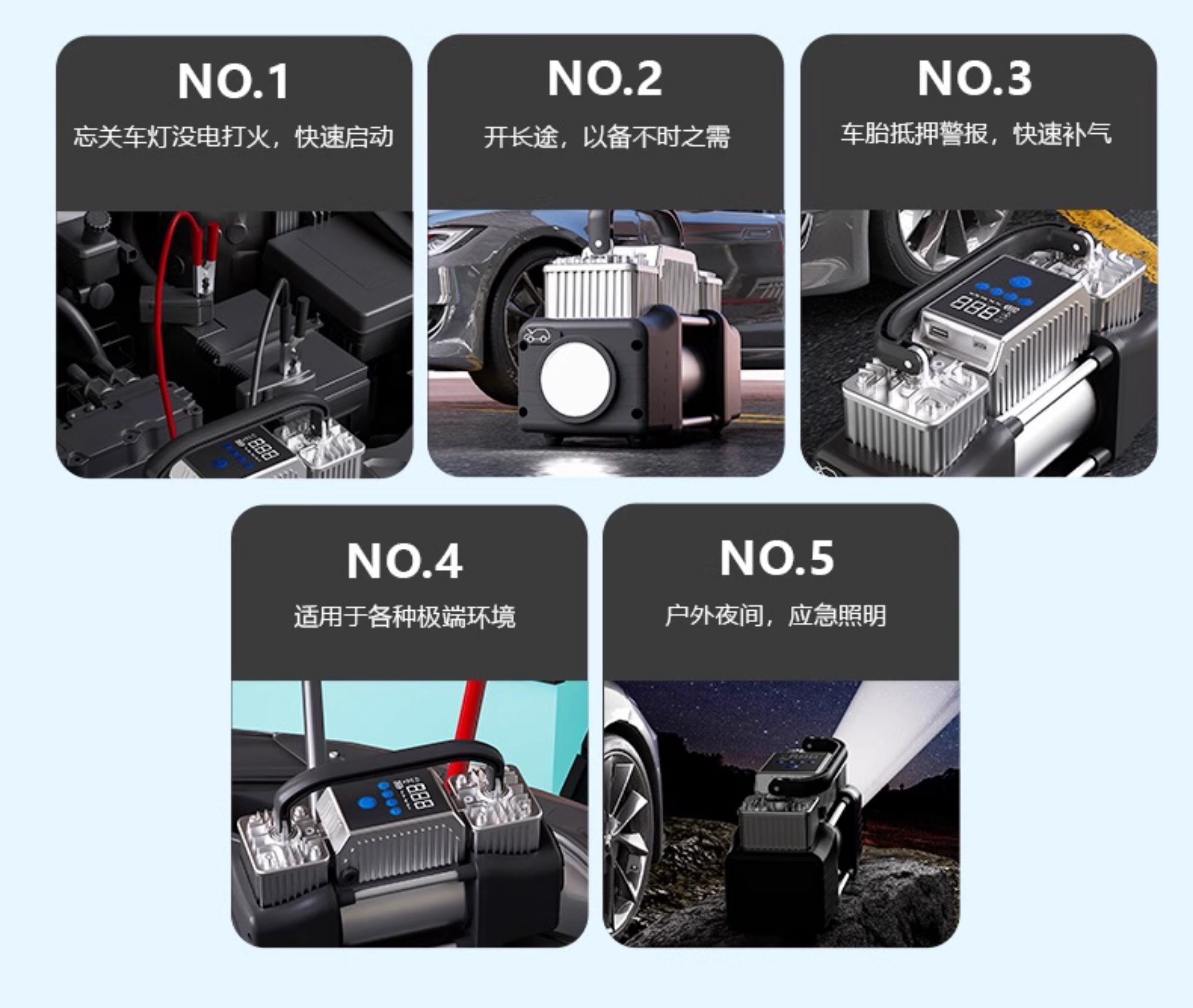 NO.1
忘关车灯没电打火，快速启动

NO.2
开长途，以备不时之需

NO.3
车胎抵押警报，快速补气

NO.4
适用于各种极端环境

NO.5
户外夜间，应急照明