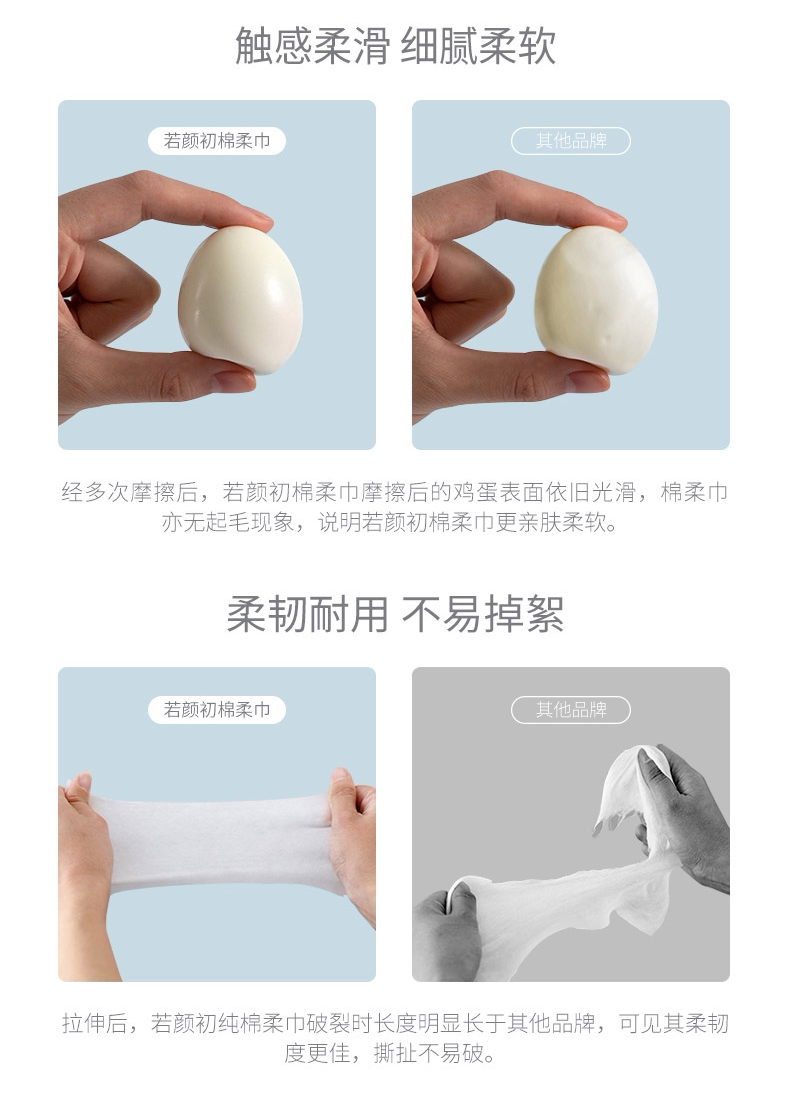 触感柔滑 细腻柔软

若颜初棉柔巾

其他品牌

经多次摩擦后，若颜初棉柔巾摩擦后的鸡蛋表面依旧光滑，棉柔巾亦无起毛现象，说明若颜初棉柔巾更亲肤柔软。

柔韧耐用 不易掉絮

若颜初棉柔巾

其他品牌

拉伸后，若颜初纯棉柔巾破裂时长度明显长于其他品牌，可见其柔韧度更佳，撕扯不易破。