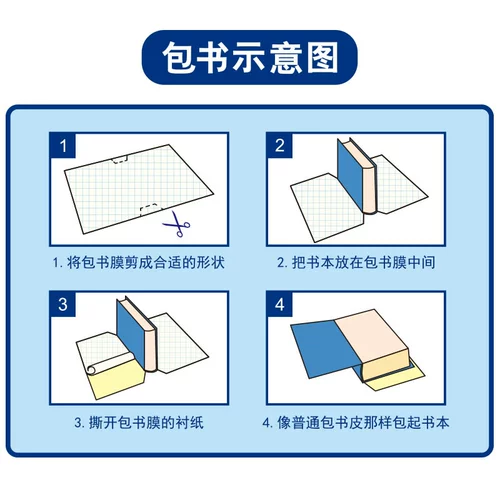 包书示意图

1

1. 将包书膜剪成合适的形状

2

2. 把书本放在包书膜中间

3

3. 撕开包书膜的衬纸

4

4. 像普通包书皮那样包起书本