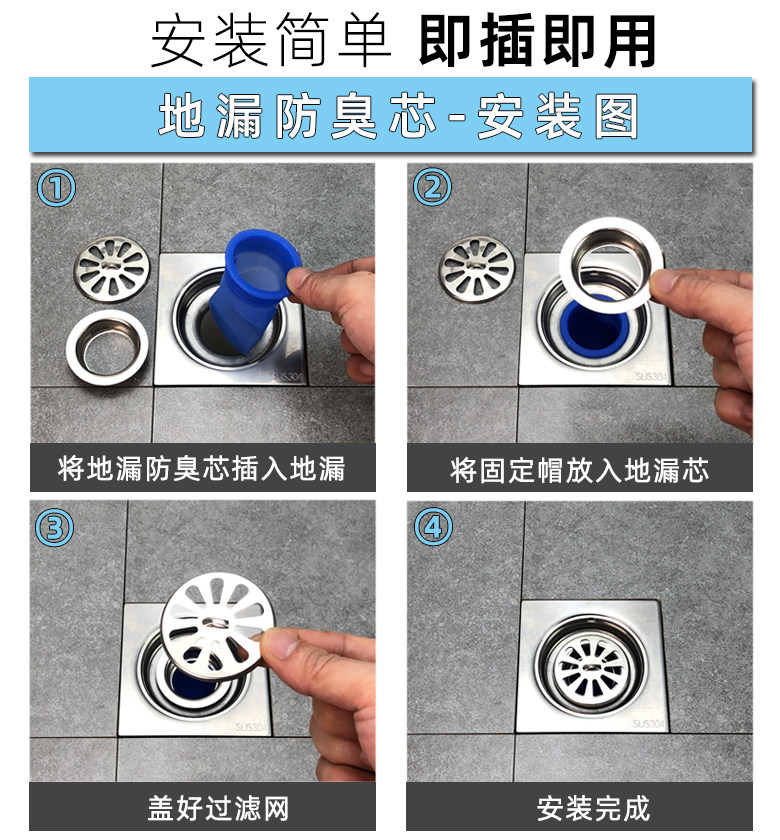 安装简单 即插即用

地漏防臭芯-安装图

①

SUS304

将地漏防臭芯插入地漏

②

SUS304

将固定帽放入地漏芯

③

SUS304

盖好过滤网

④

SUS304

安装完成