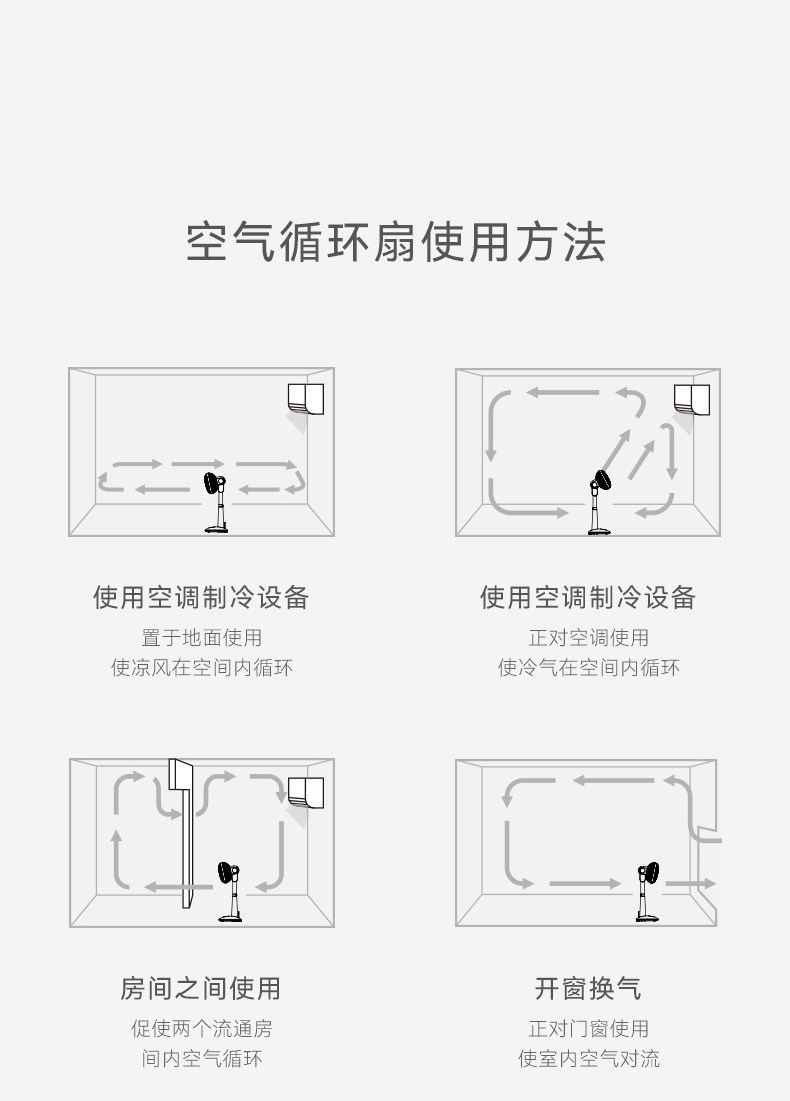 空气循环扇使用方法

使用空调制冷设备

置于地面使用
使凉风在空间内循环

使用空调制冷设备

正对空调使用
使冷气在空间内循环

房间之间使用

促使两个流通房
间内空气循环

开窗换气

正对门窗使用
使室内空气对流