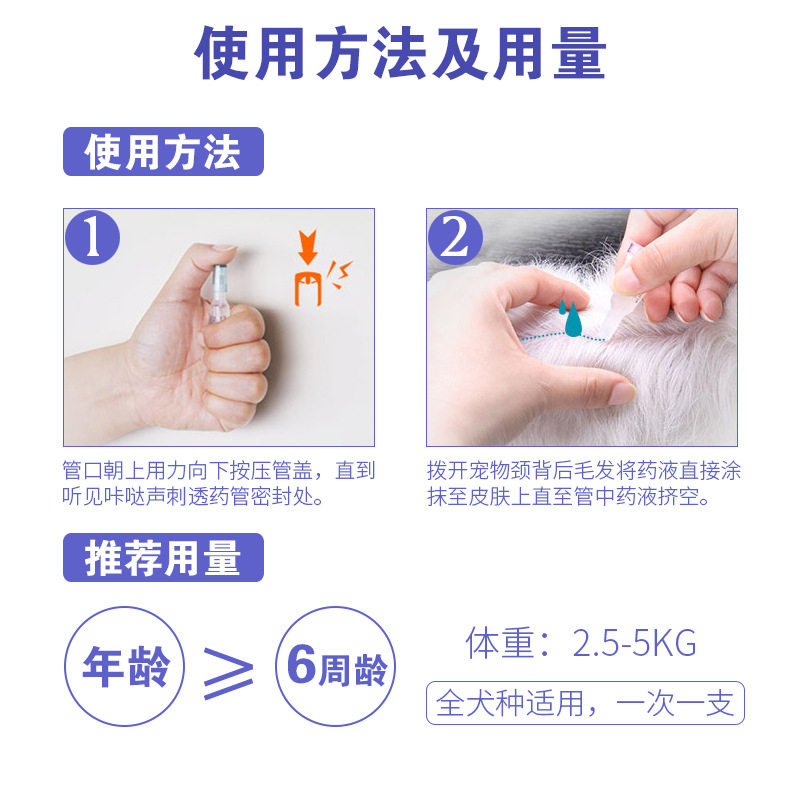 使用方法及用量

使用方法

1

管口朝上用力向下按压管盖，直到听见咔哒声刺透药管密封处。

2

拨开宠物颈背后毛发将药液直接涂抹至皮肤上直至管中药液挤空。

推荐用量

年龄 ≥ 6周龄

体重：2.5-5KG

全犬种适用，一次一支