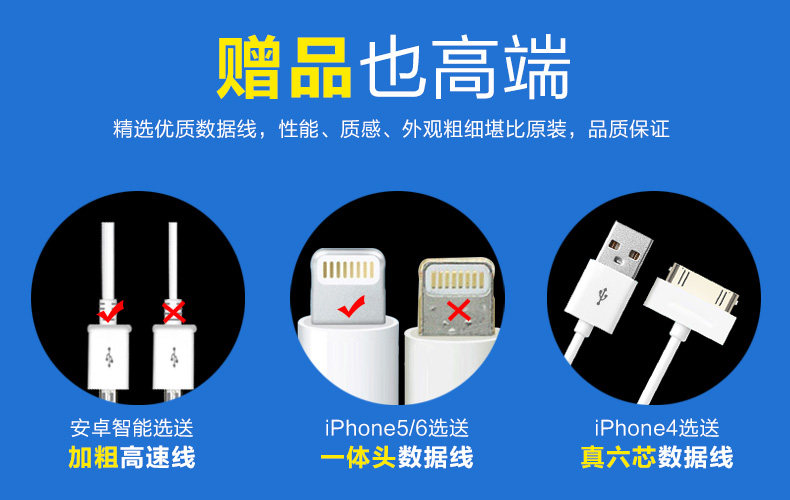 赠品也高端

精选优质数据线，性能、质感、外观粗细堪比原装，品质保证

安卓智能选送
加粗高速线

iPhone5/6选送
一体头数据线

iPhone4选送
真六芯数据线