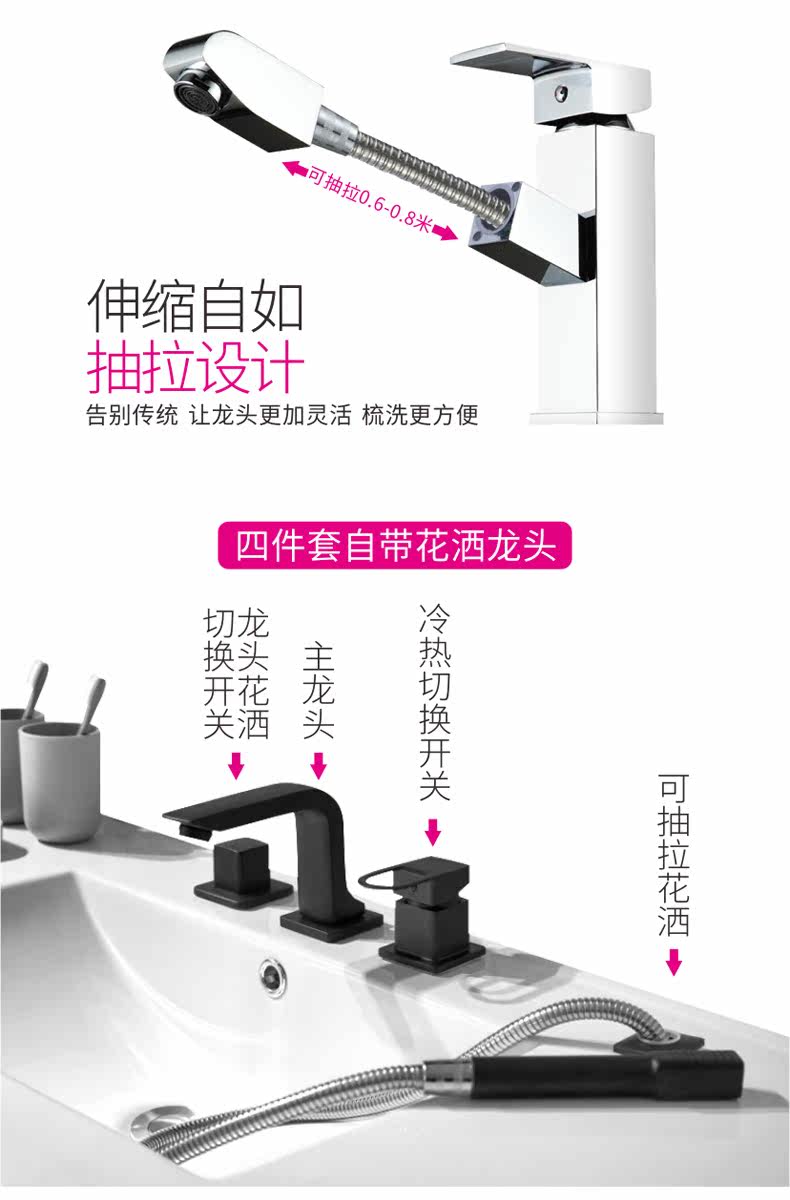 可抽拉0.6-0.8米

伸缩自如
抽拉设计
告别传统 让龙头更加灵活 梳洗更方便

四件套自带花洒龙头

龙头花洒切换开关

主龙头

冷热切换开关

可抽拉花洒