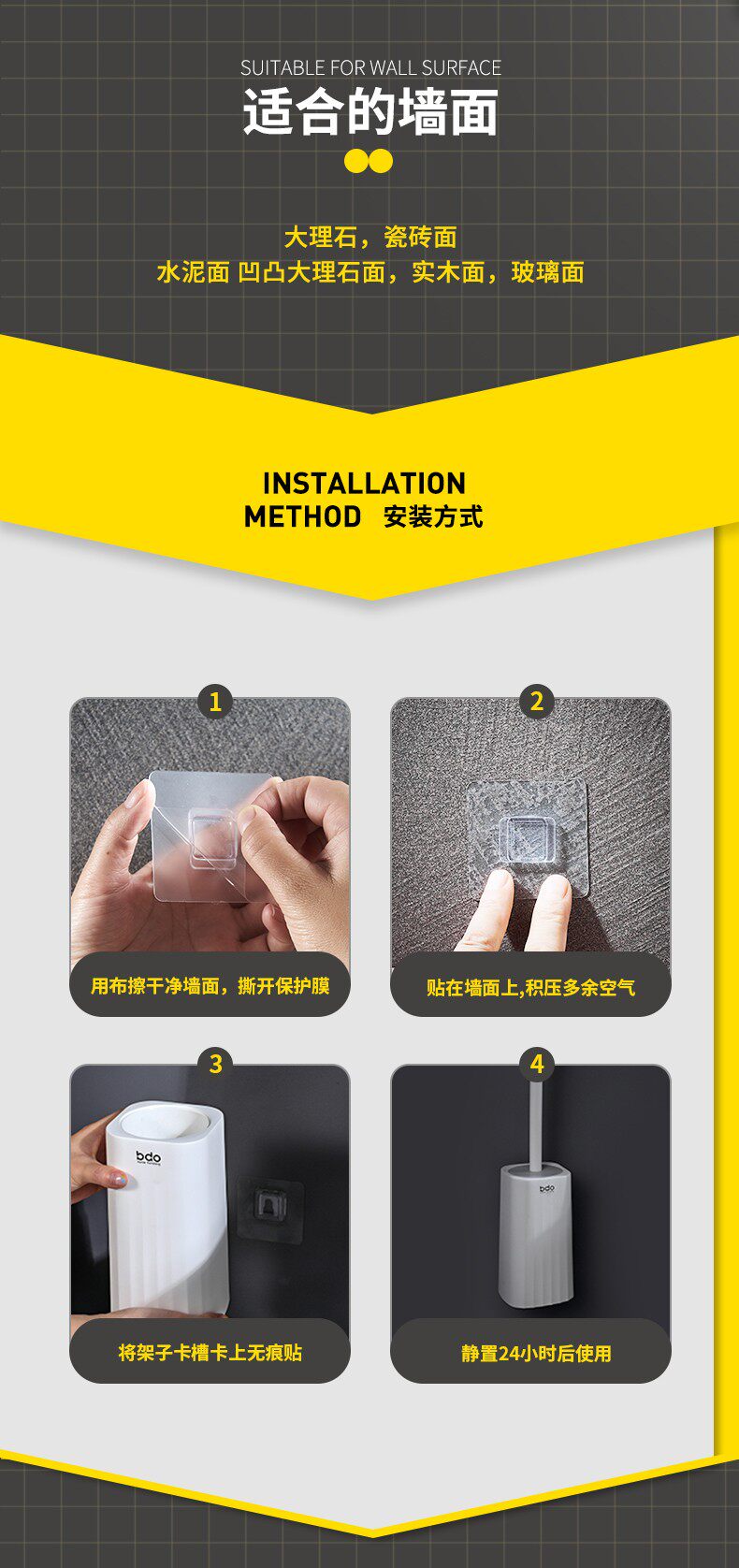 SUITABLE FOR WALL SURFACE
适合的墙面

大理石，瓷砖面
水泥面 凹凸大理石面，实木面，玻璃面

INSTALLATION
METHOD 安装方式

1
用布擦干净墙面，撕开保护膜

2
贴在墙面上,积压多余空气

3
bdo
将架子卡槽卡上无痕贴

4
bdo
静置24小时后使用