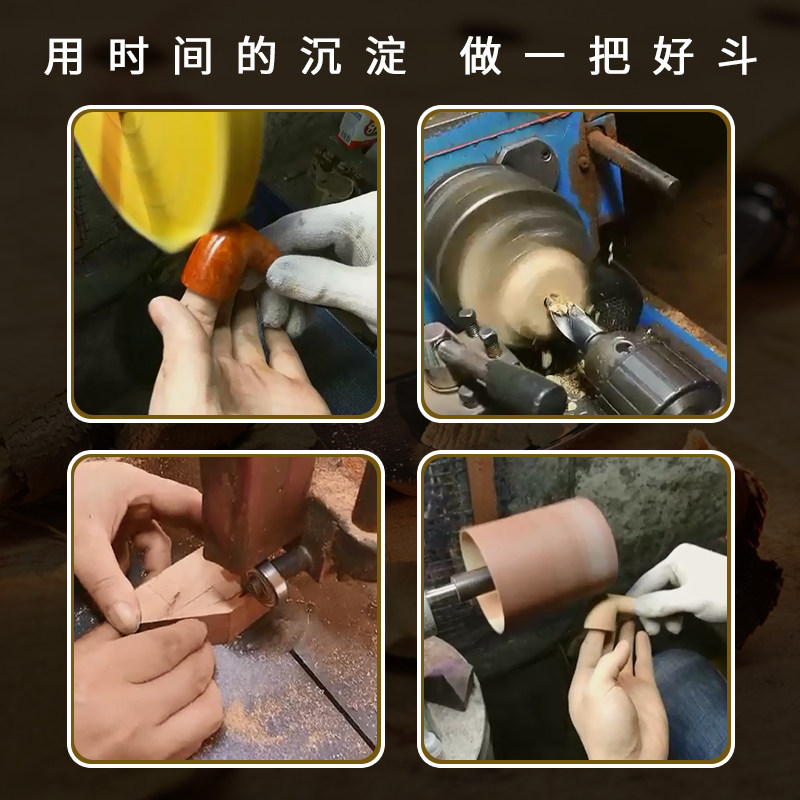 用时间的沉淀 做一把好斗